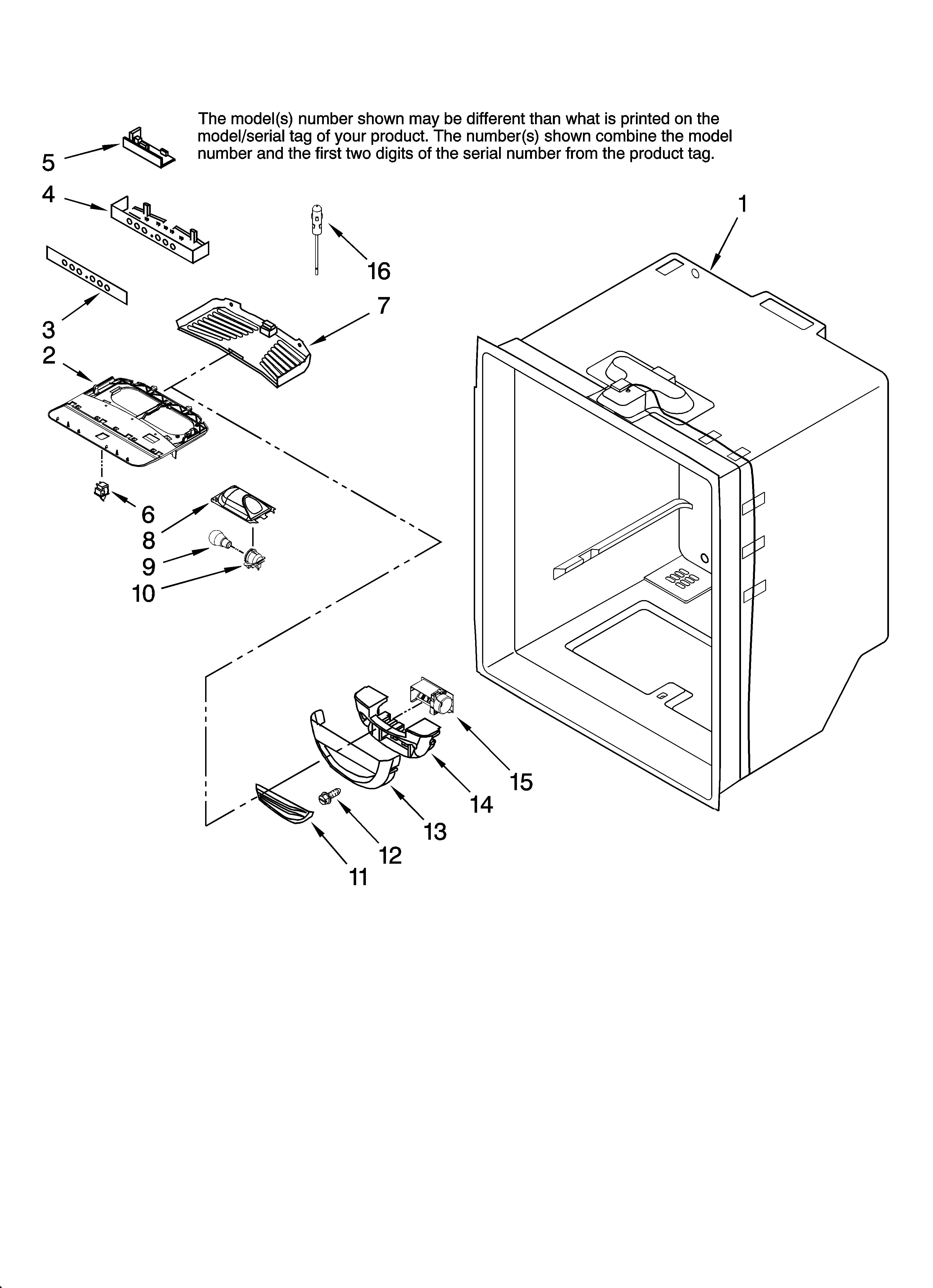 The model(s) number shown may be different than what is printed on the model/serial tag of your product. The number(s) shown combine the model number and the first two digits of the serial number from the product tag.

5

4

3

2

16

7

1

6

8

9

10

15

14

13

12

11