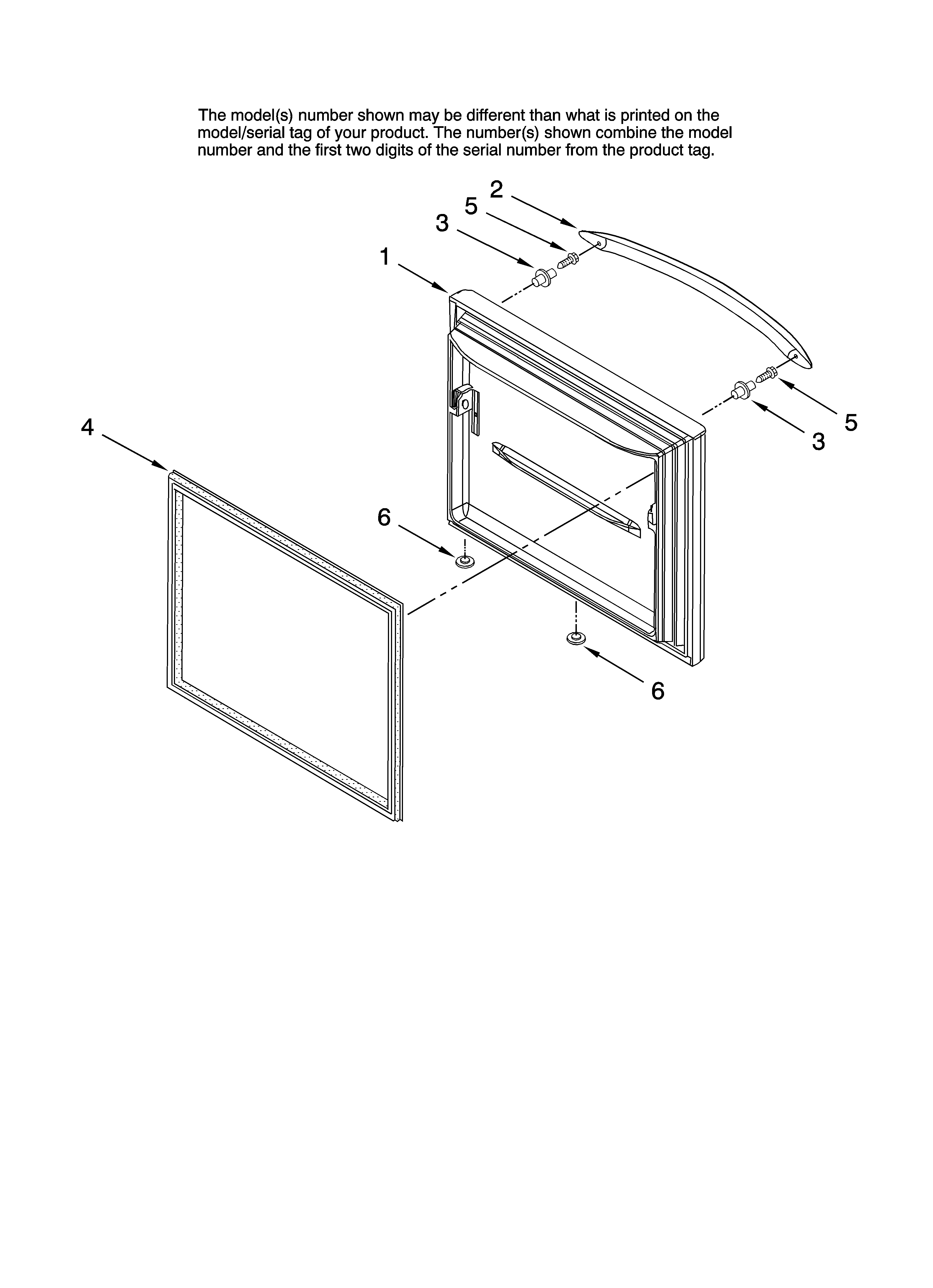 The model(s) number shown may be different than what is printed on the model/serial tag of your product. The number(s) shown combine the model number and the first two digits of the serial number from the product tag.

2
5
3
1
5
3
4
6
6