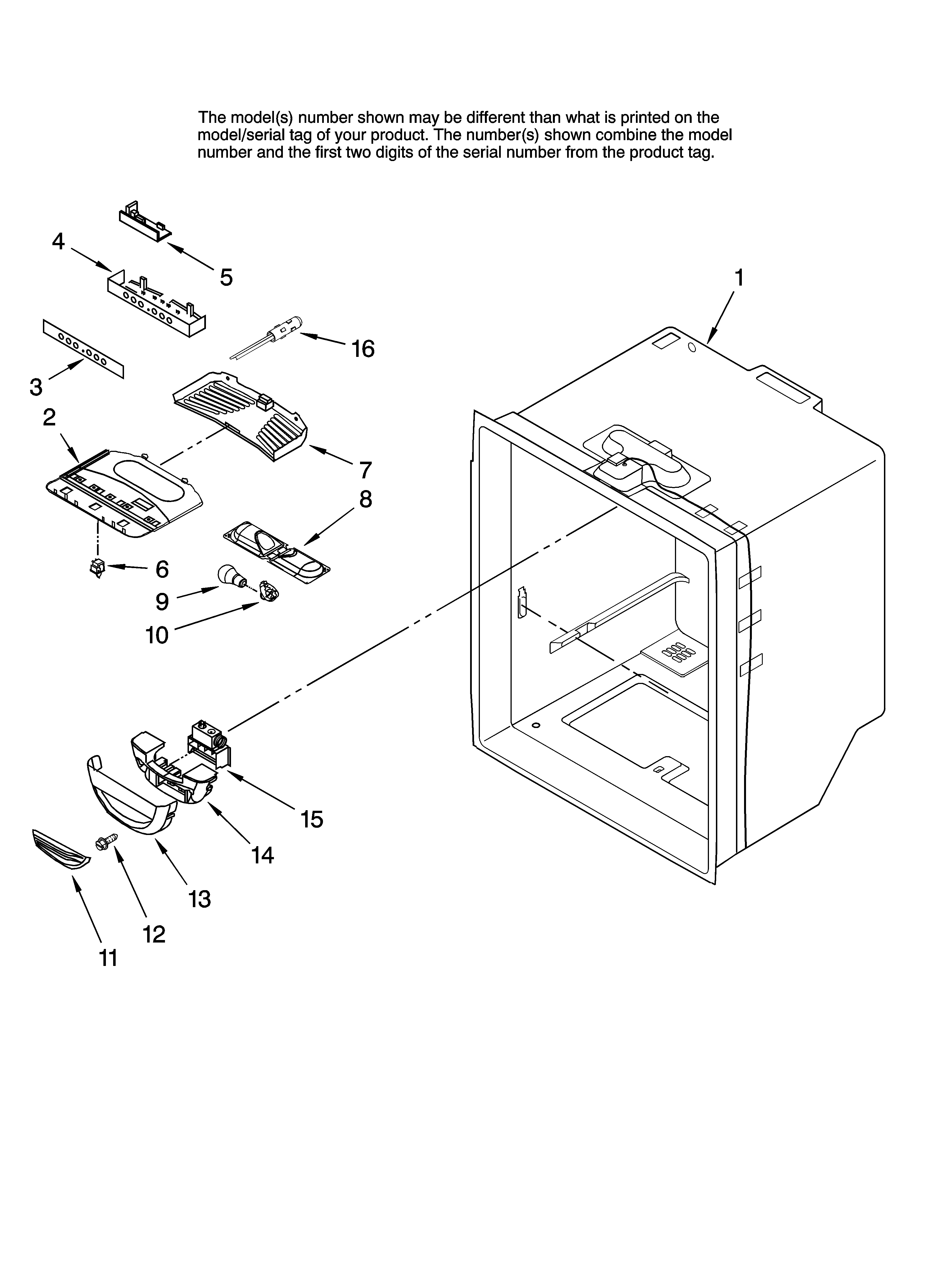 The model(s) number shown may be different than what is printed on the model/serial tag of your product. The number(s) shown combine the model number and the first two digits of the serial number from the product tag.

4
5
1
16
3
2
7
8
6
9
10
15
14
13
12
11