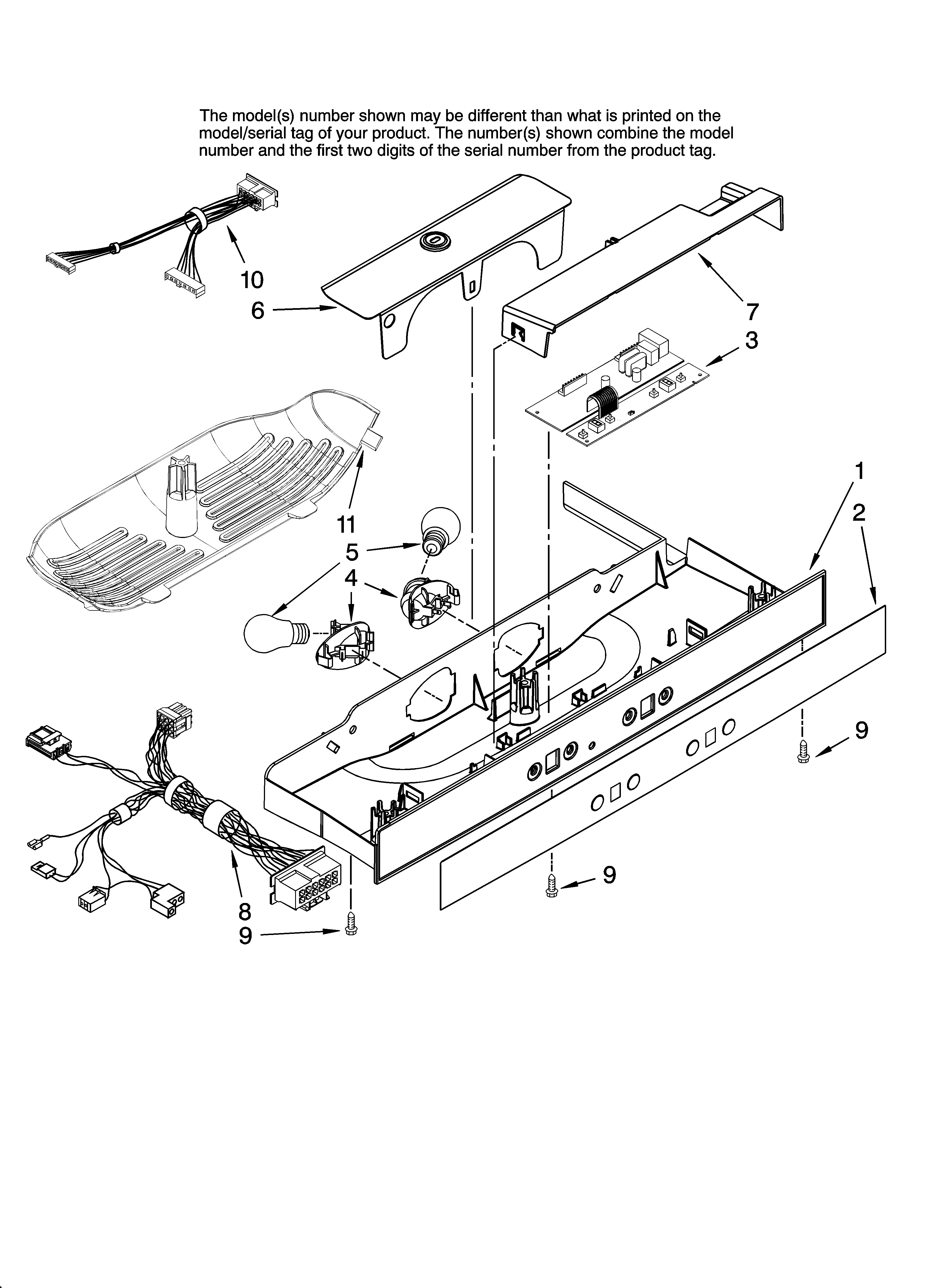 The model(s) number shown may be different than what is printed on the model/serial tag of your product. The number(s) shown combine the model number and the first two digits of the serial number from the product tag.

10
6
7
3
1
2
11
5
4
9
9
8
9