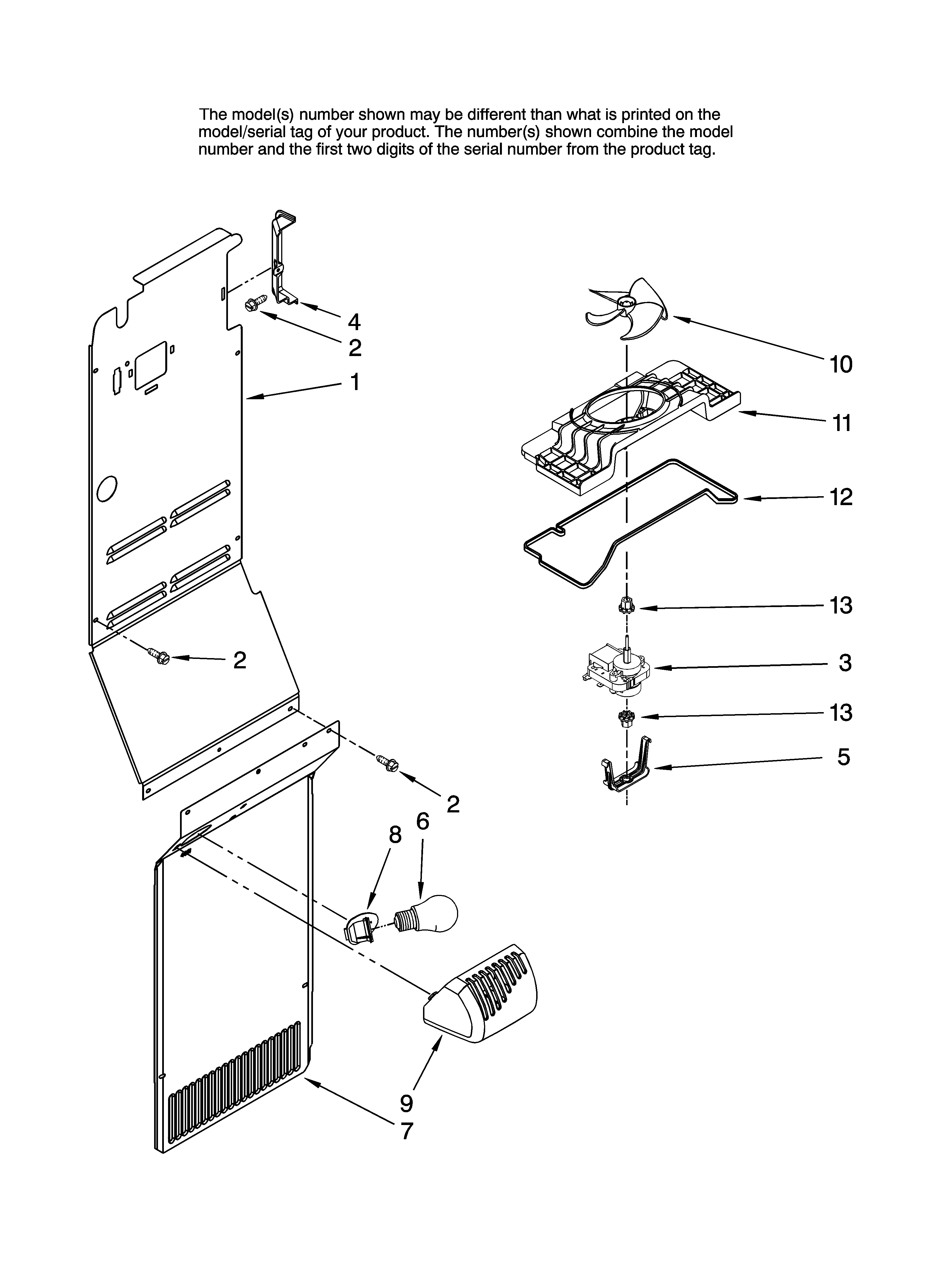 The model(s) number shown may be different than what is printed on the model/serial tag of your product. The number(s) shown combine the model number and the first two digits of the serial number from the product tag.

4
2
1
2
2
8
6
9
7
10
11
12
13
3
13
5