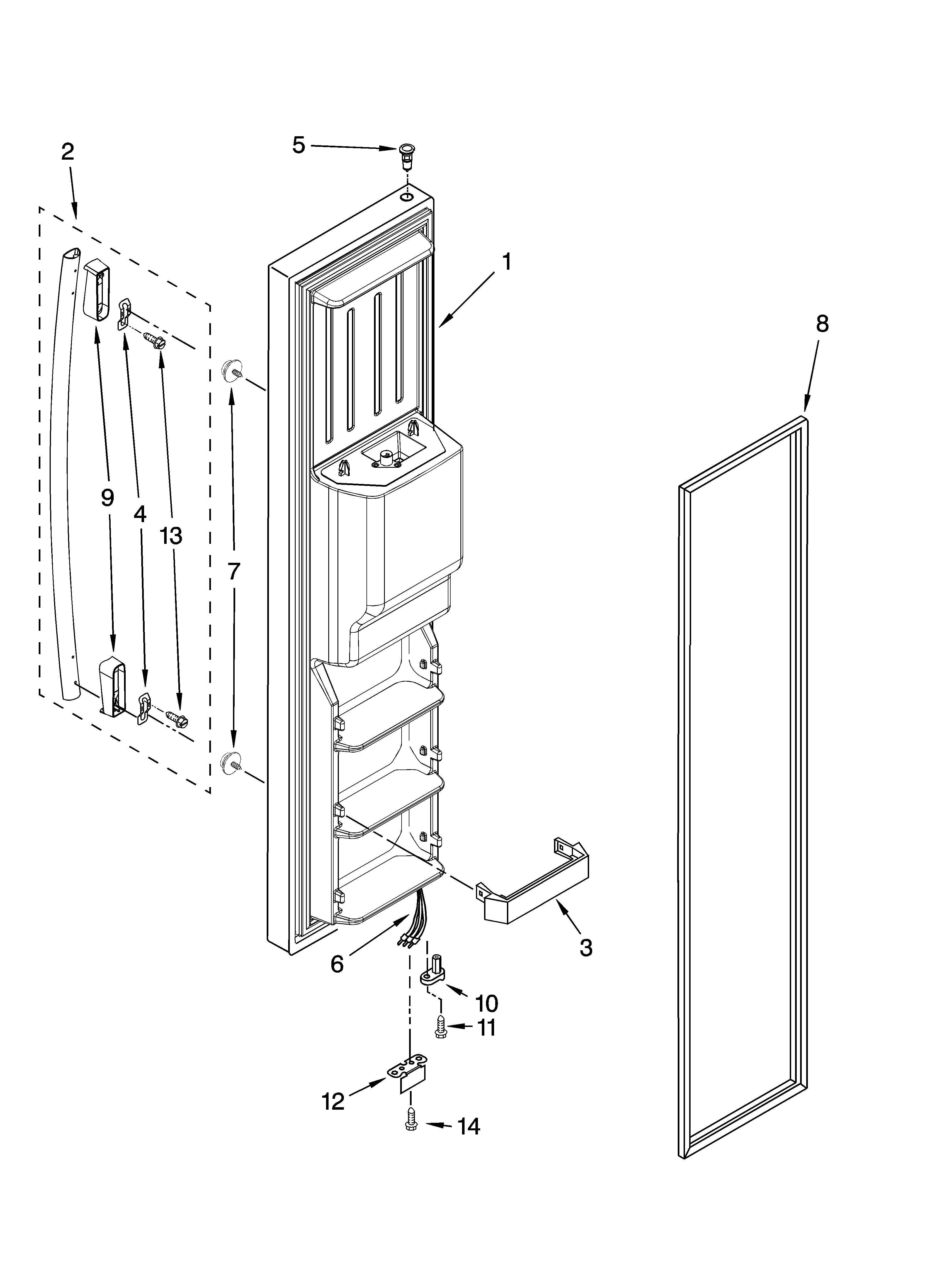 2
5
1
8
9
4
13
7
3
6
10
11
12
14