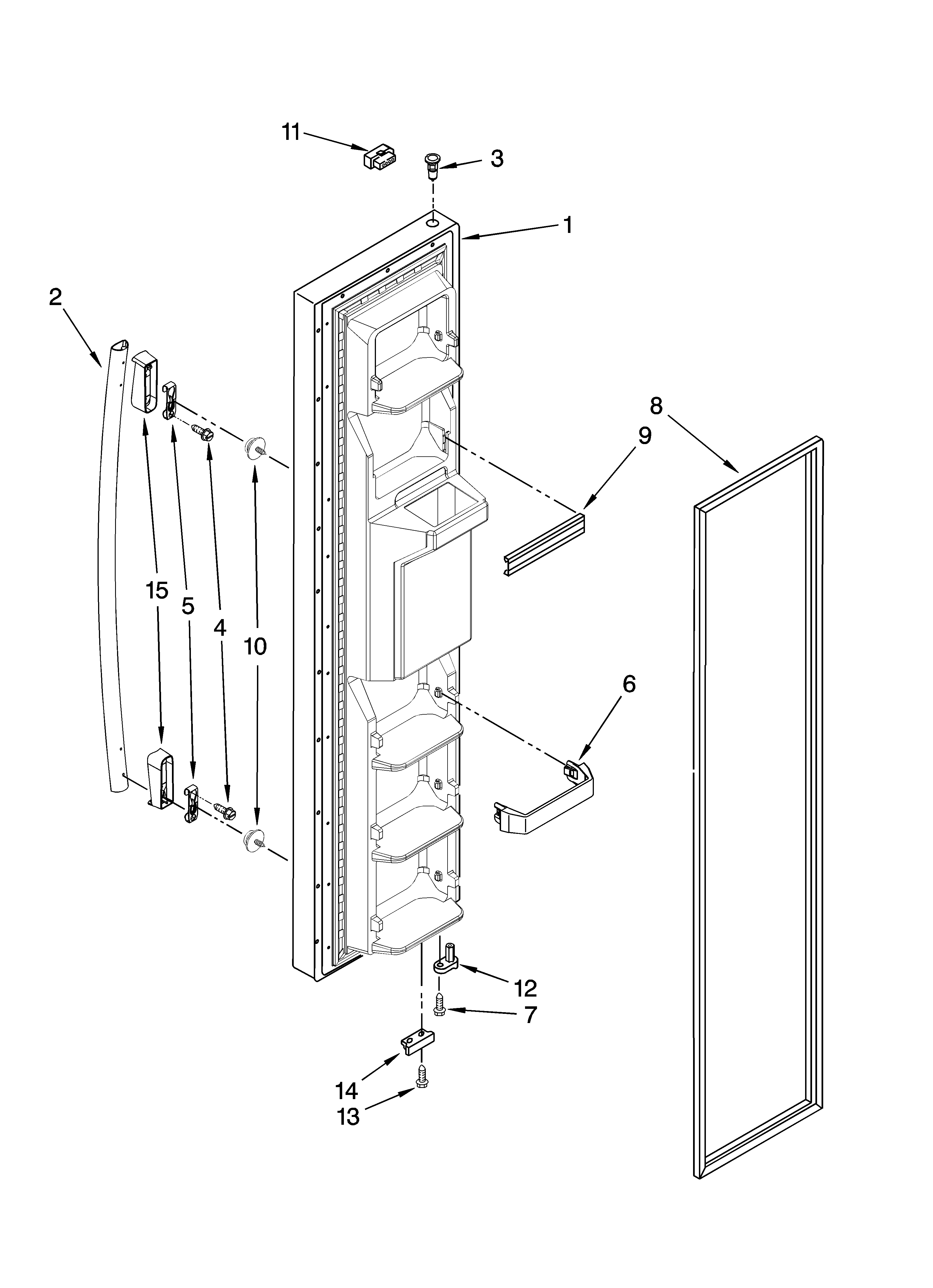 11
3
1
2
8
9
15
5
4
10
6
12
7
14
13