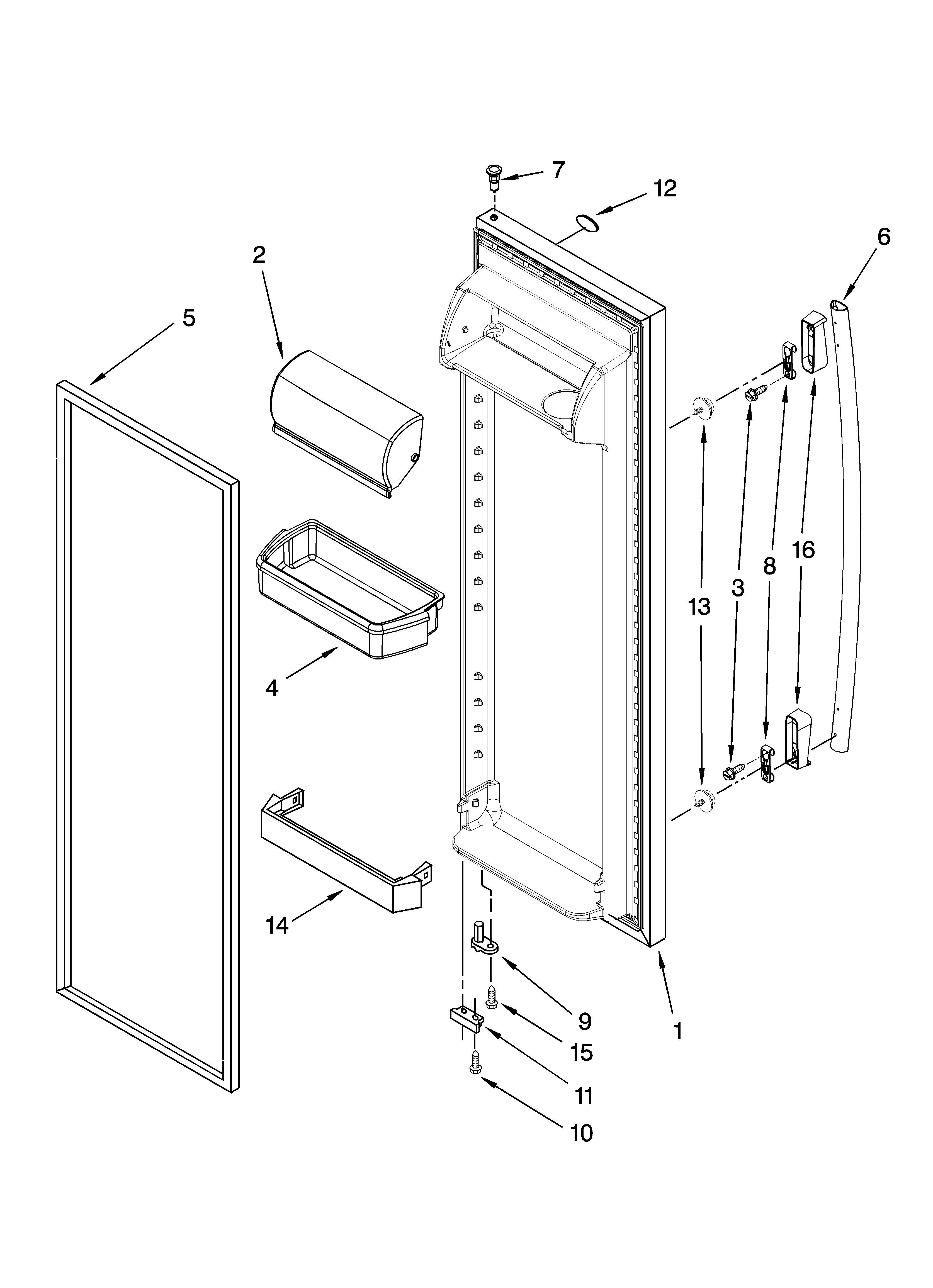 7
12
2
6
5
16
8
3
13
4
14
9
1
15
11
10