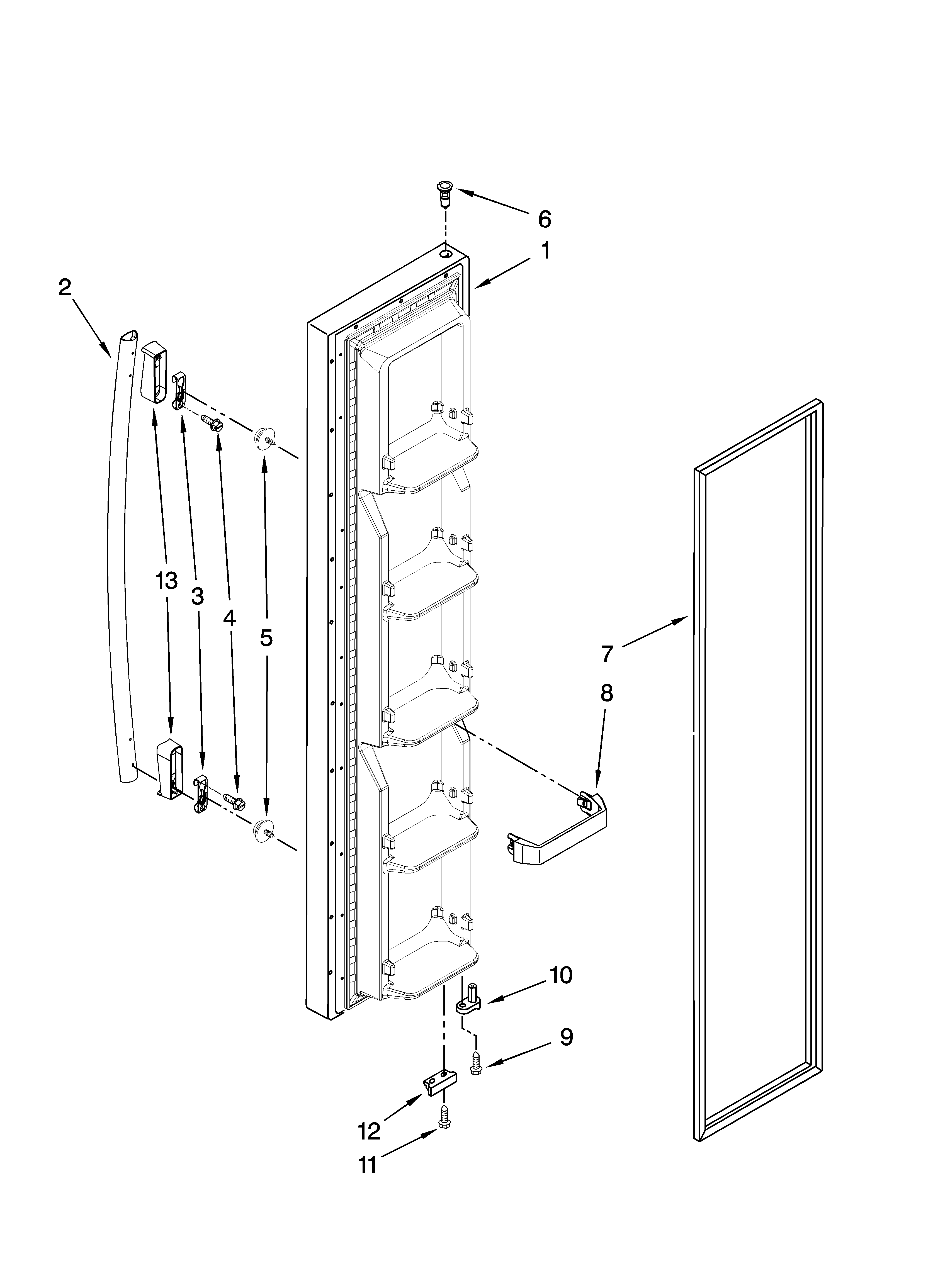 6
1
2
13
3
4
5
7
8
10
9
12
11