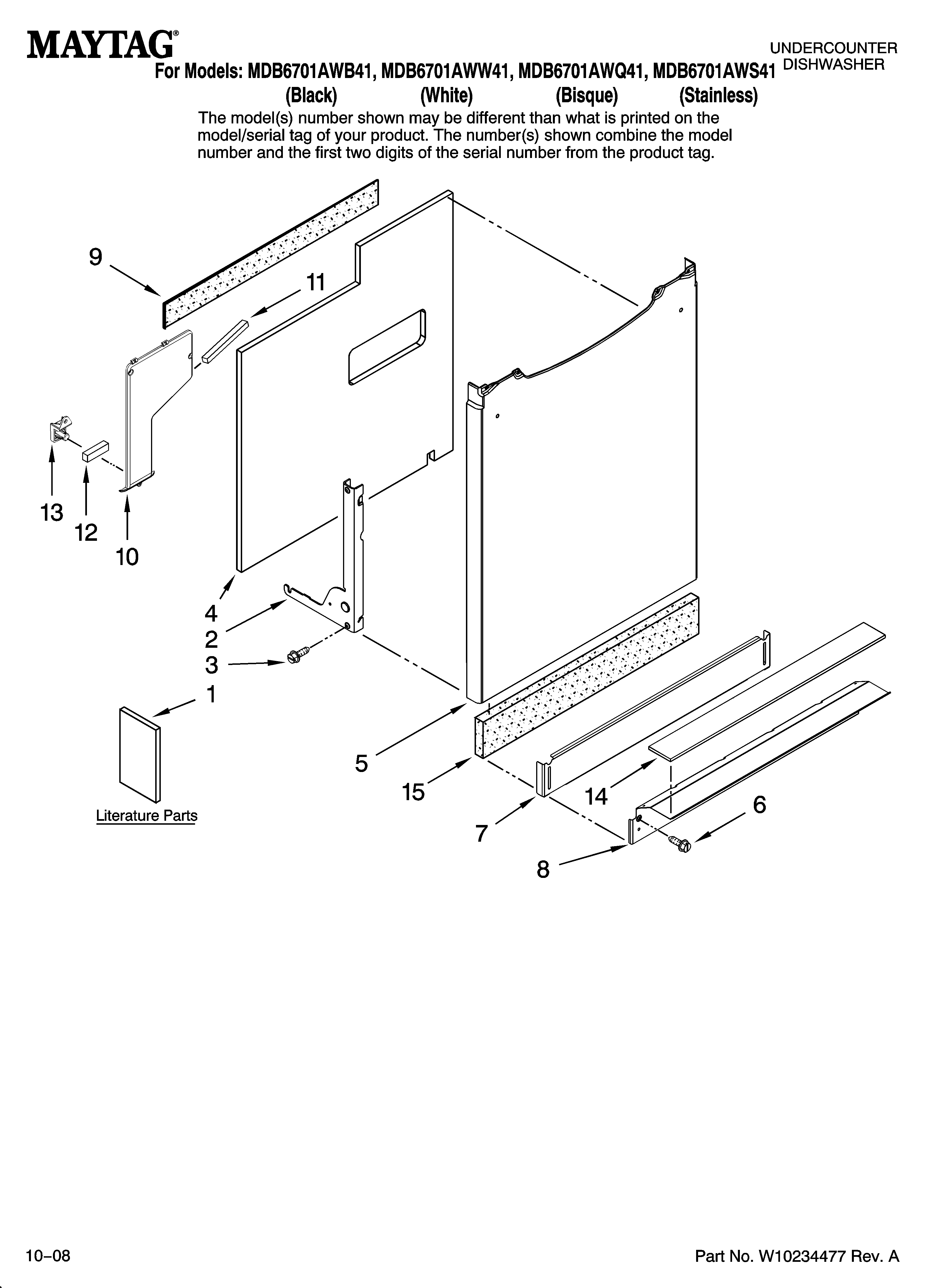 MAYTAG®

UNDERCOUNTER DISHWASHER

For Models: MDB6701AWB41, MDB6701AWW41, MDB6701AWQ41, MDB6701AWS41
(Black) (White) (Bisque) (Stainless)

The model(s) number shown may be different than what is printed on the model/serial tag of your product. The number(s) shown combine the model number and the first two digits of the serial number from the product tag.

9
11
13
12
10
4
2
3
1
Literature Parts
5
15
7
14
6
8

10–08

Part No. W10234477 Rev. A