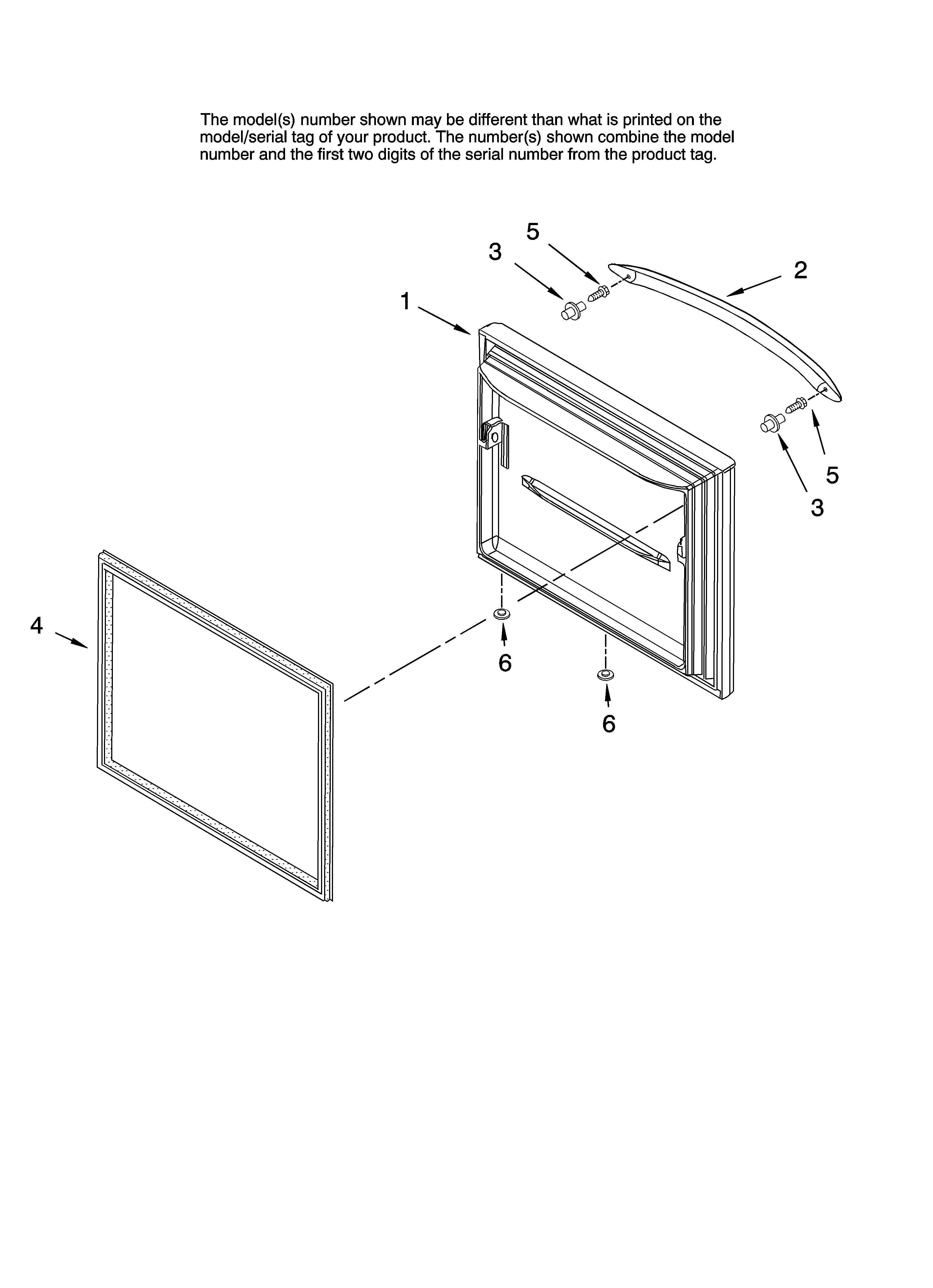 The model(s) number shown may be different than what is printed on the model/serial tag of your product. The number(s) shown combine the model number and the first two digits of the serial number from the product tag.

5
3
2
1
5
3
4
6
6