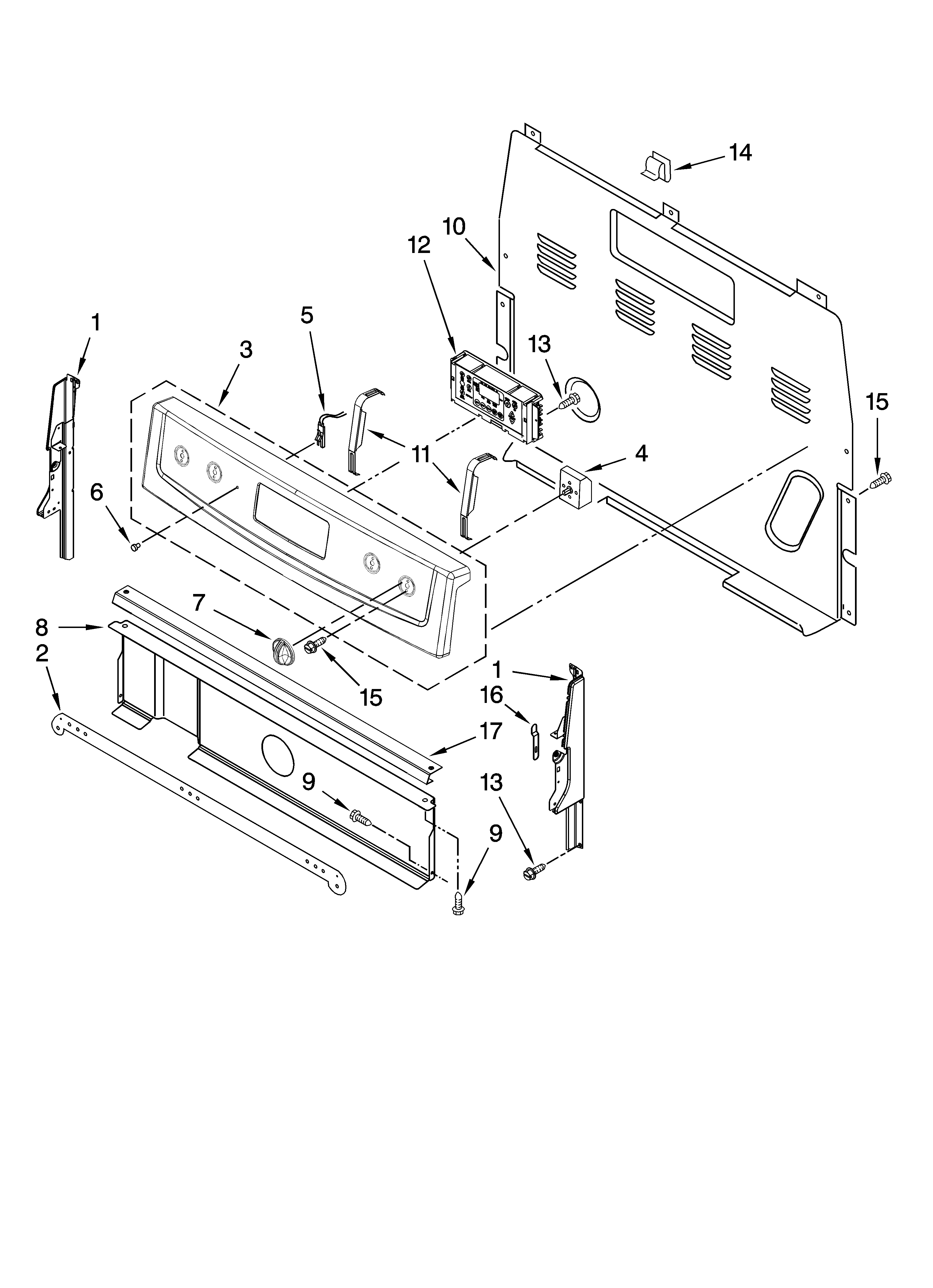 14
10
12
1
5
3
13
15
11
4
6
7
8
2
15
1
16
17
9
13
9