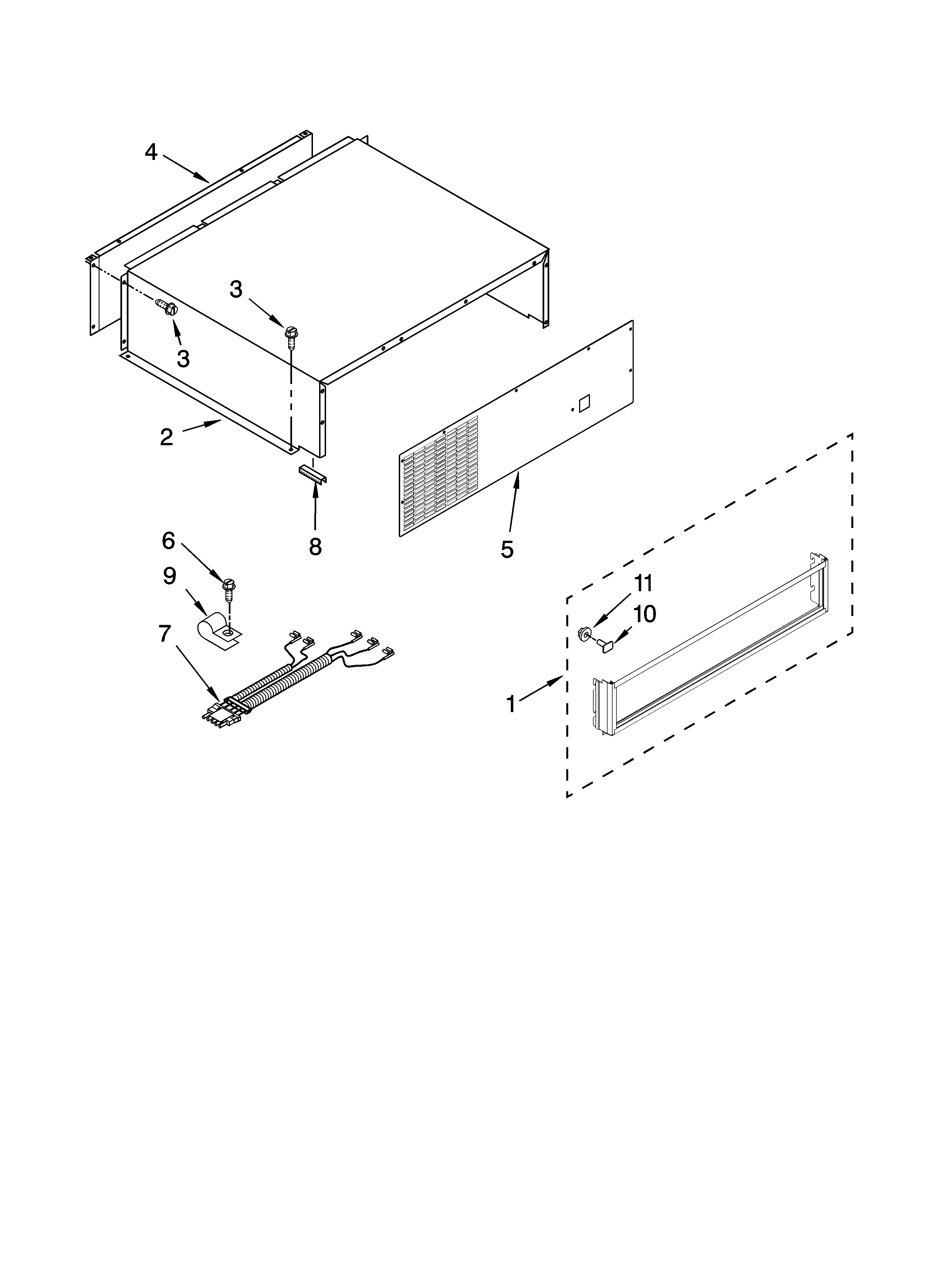 4
3
3
2
8
5
6
9
7
11
10
1