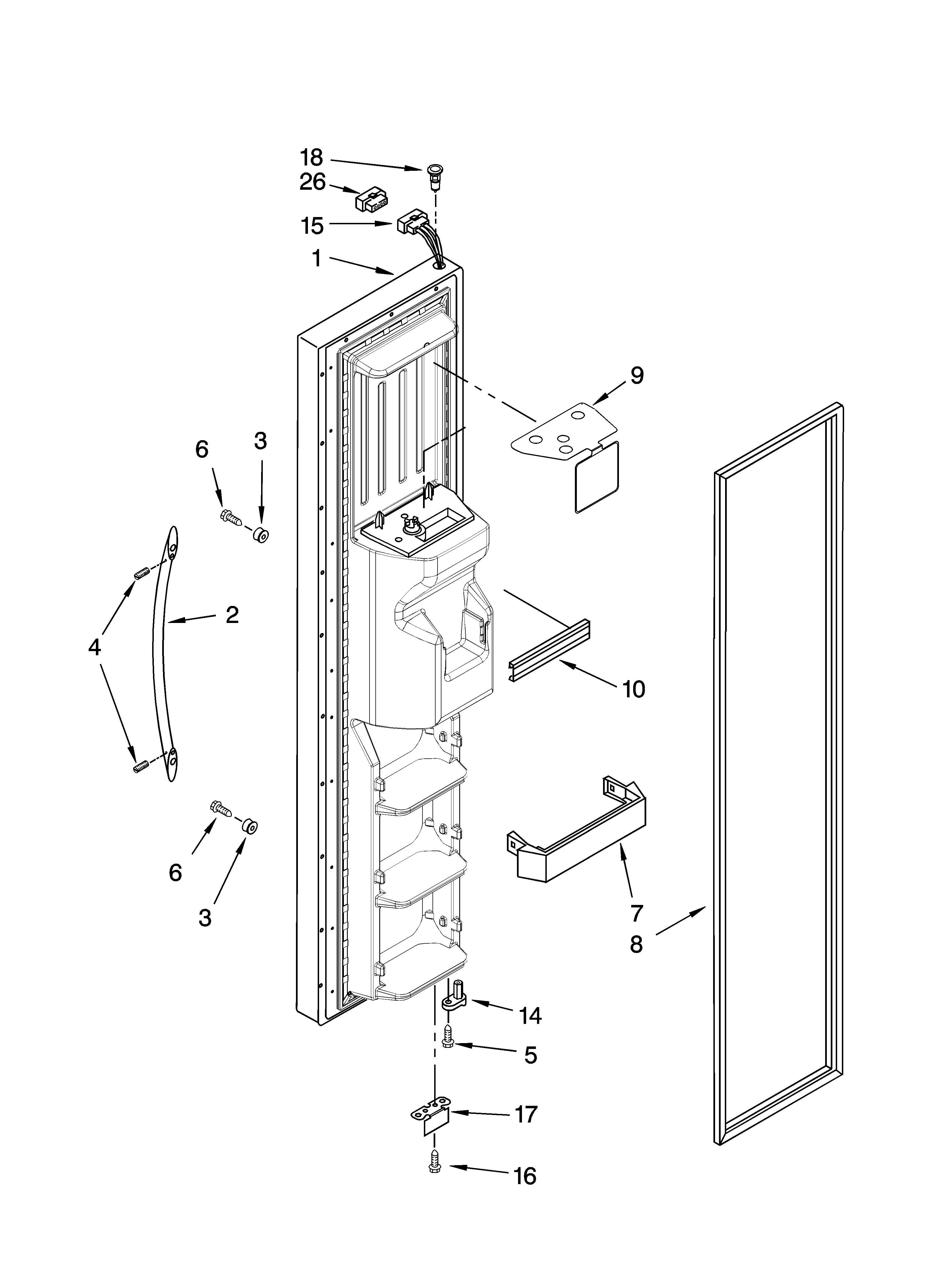 18
26
15
1
9
6
3
2
4
10
6
3
7
8
14
5
17
16