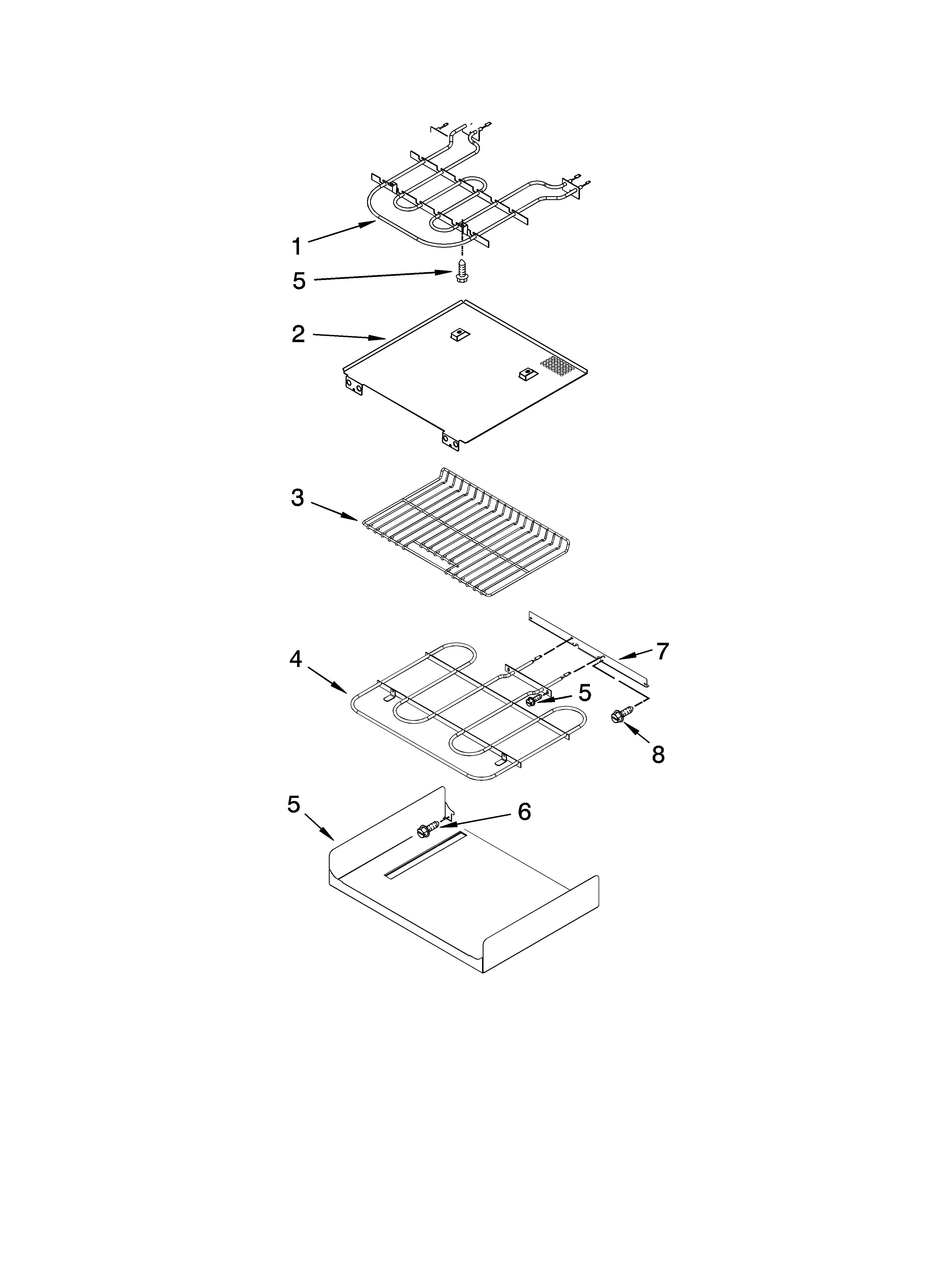 1
5
2
3
4
7
5
8
5
6