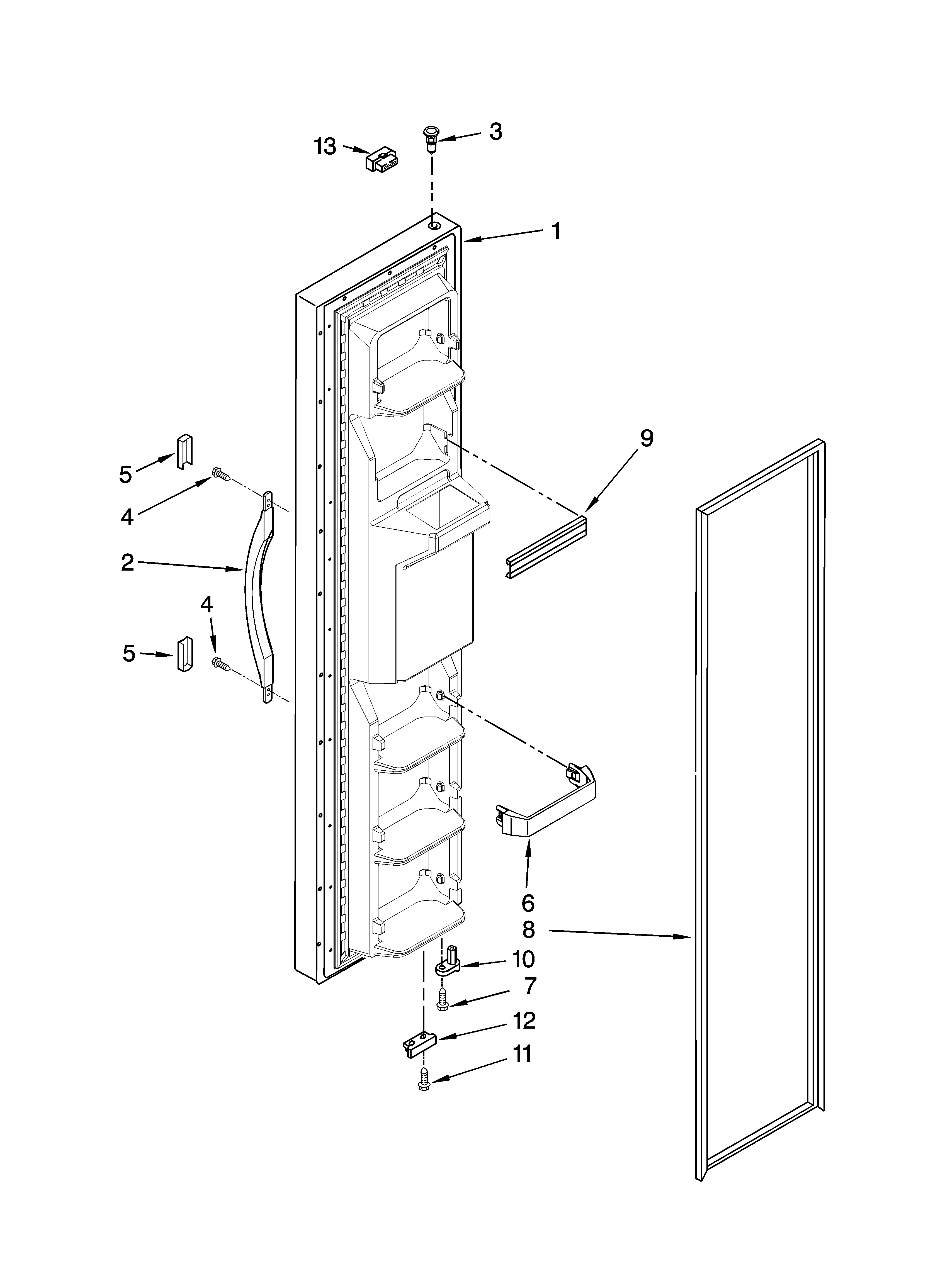 13
3
1
9
5
4
2
4
5
6
8
10
7
12
11