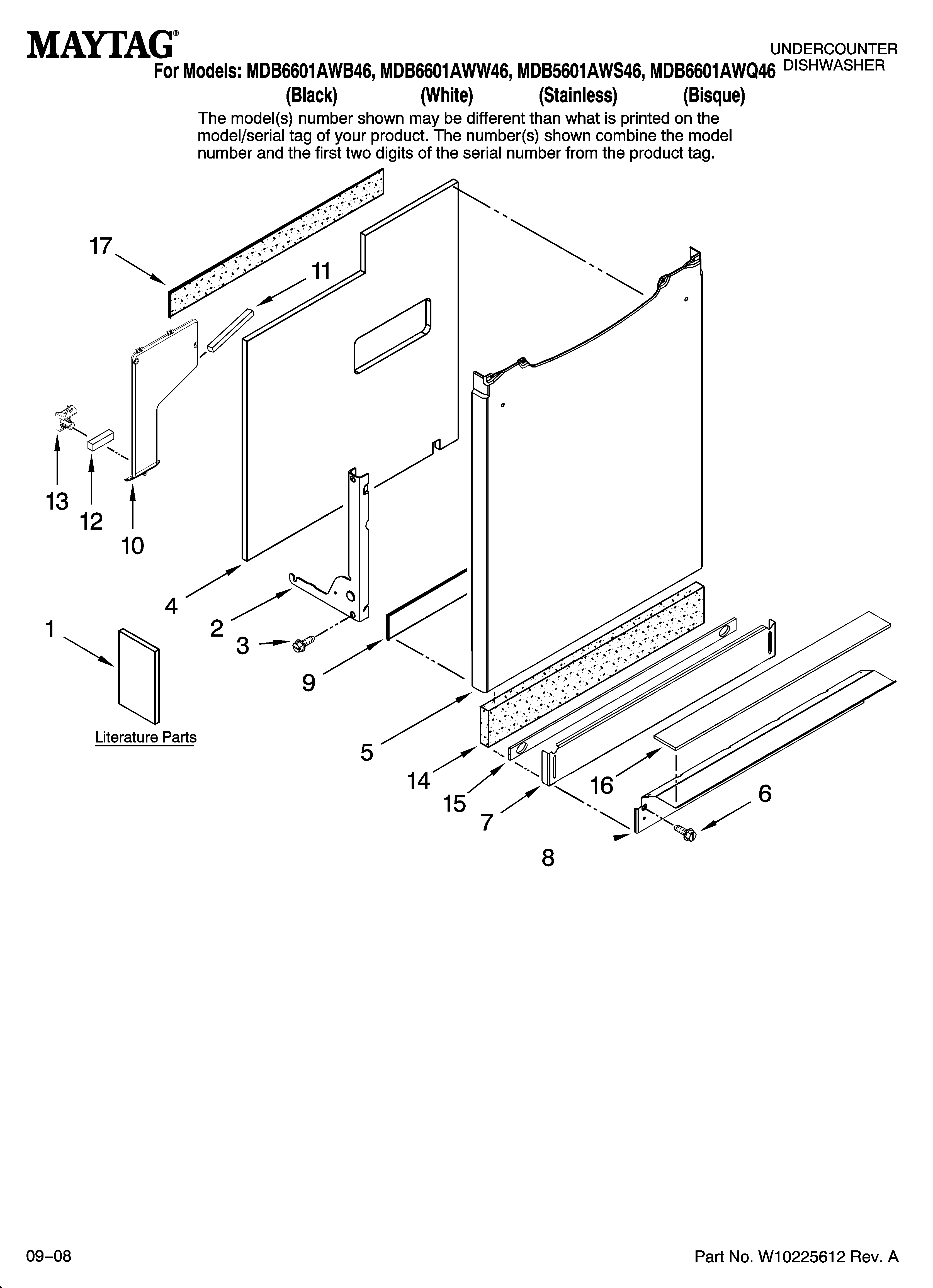 MAYTAG®

UNDERCOUNTER DISHWASHER

For Models: MDB6601AWB46, MDB6601AWW46, MDB5601AWS46, MDB6601AWQ46
(Black) (White) (Stainless) (Bisque)

The model(s) number shown may be different than what is printed on the model/serial tag of your product. The number(s) shown combine the model number and the first two digits of the serial number from the product tag.

17
11
13
12
10
4
2
3
1
9
Literature Parts
5
14
15
7
16
6
8

09−08

Part No. W10225612 Rev. A