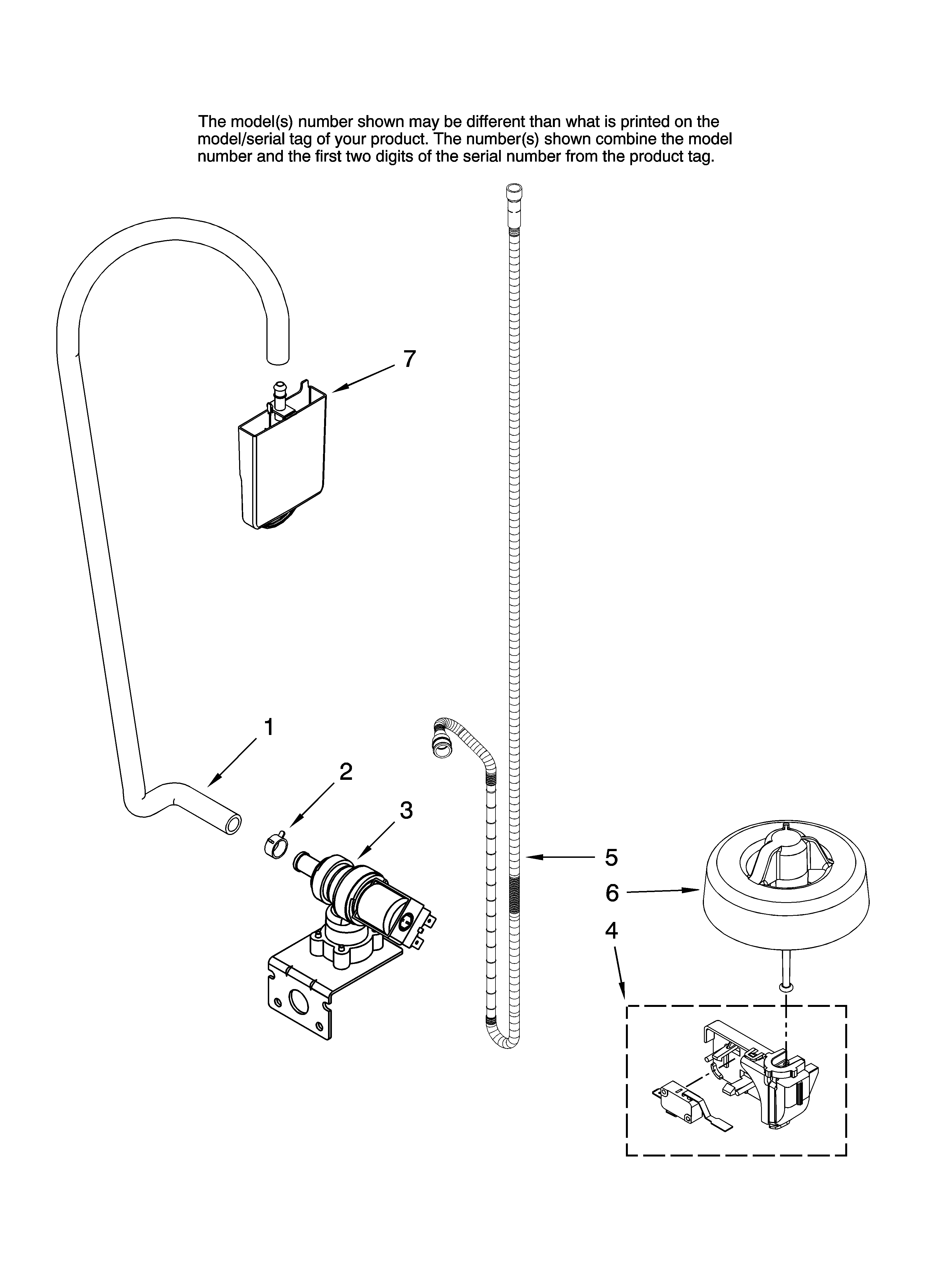 The model(s) number shown may be different than what is printed on the model/serial tag of your product. The number(s) shown combine the model number and the first two digits of the serial number from the product tag.

7

1

2

3

5

6

4