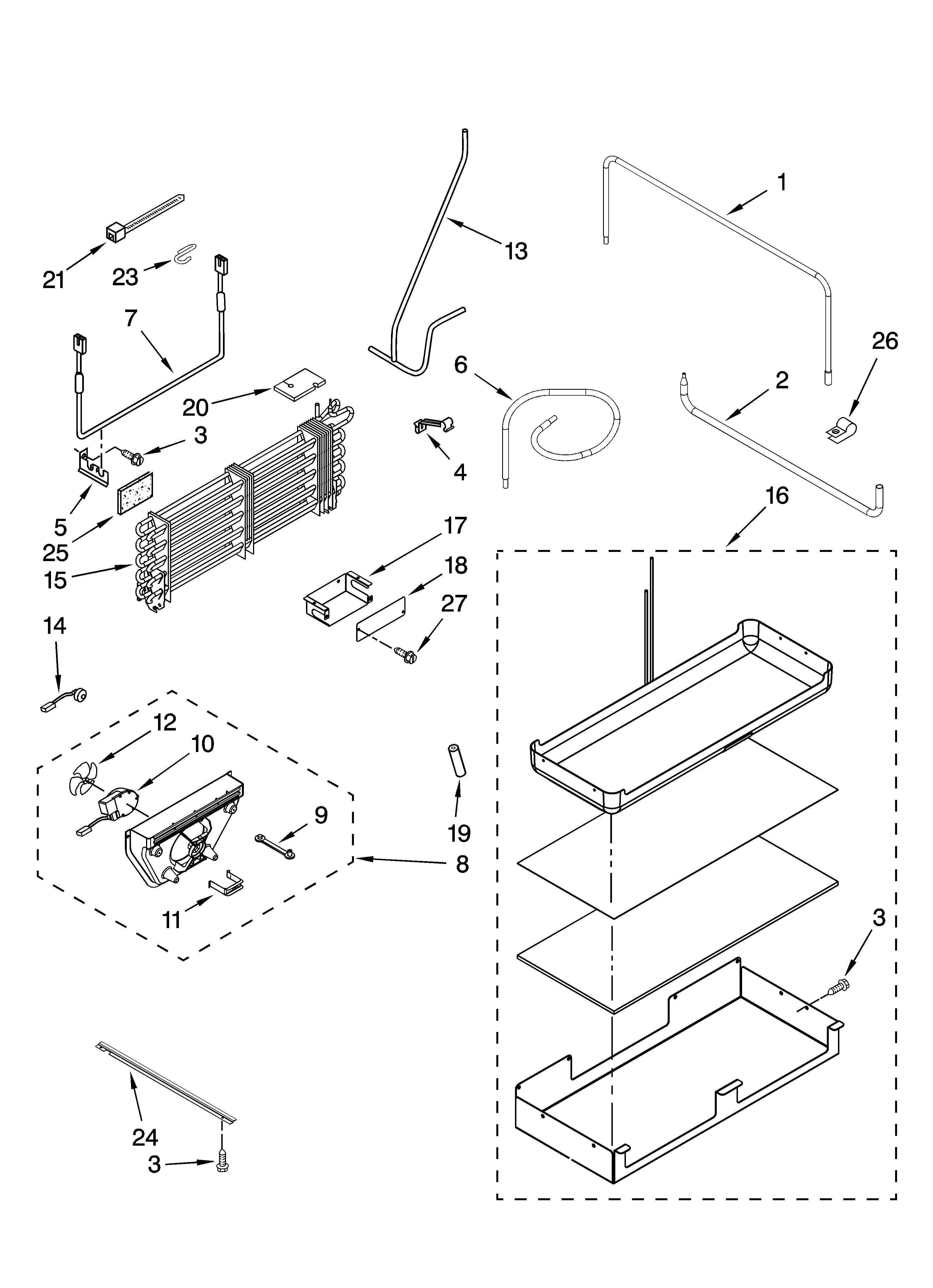 1
13
21
23
7
26
6
2
20
3
4
5
25
15
16
17
18
27
14
12
10
9
19
8
11
3
24
3