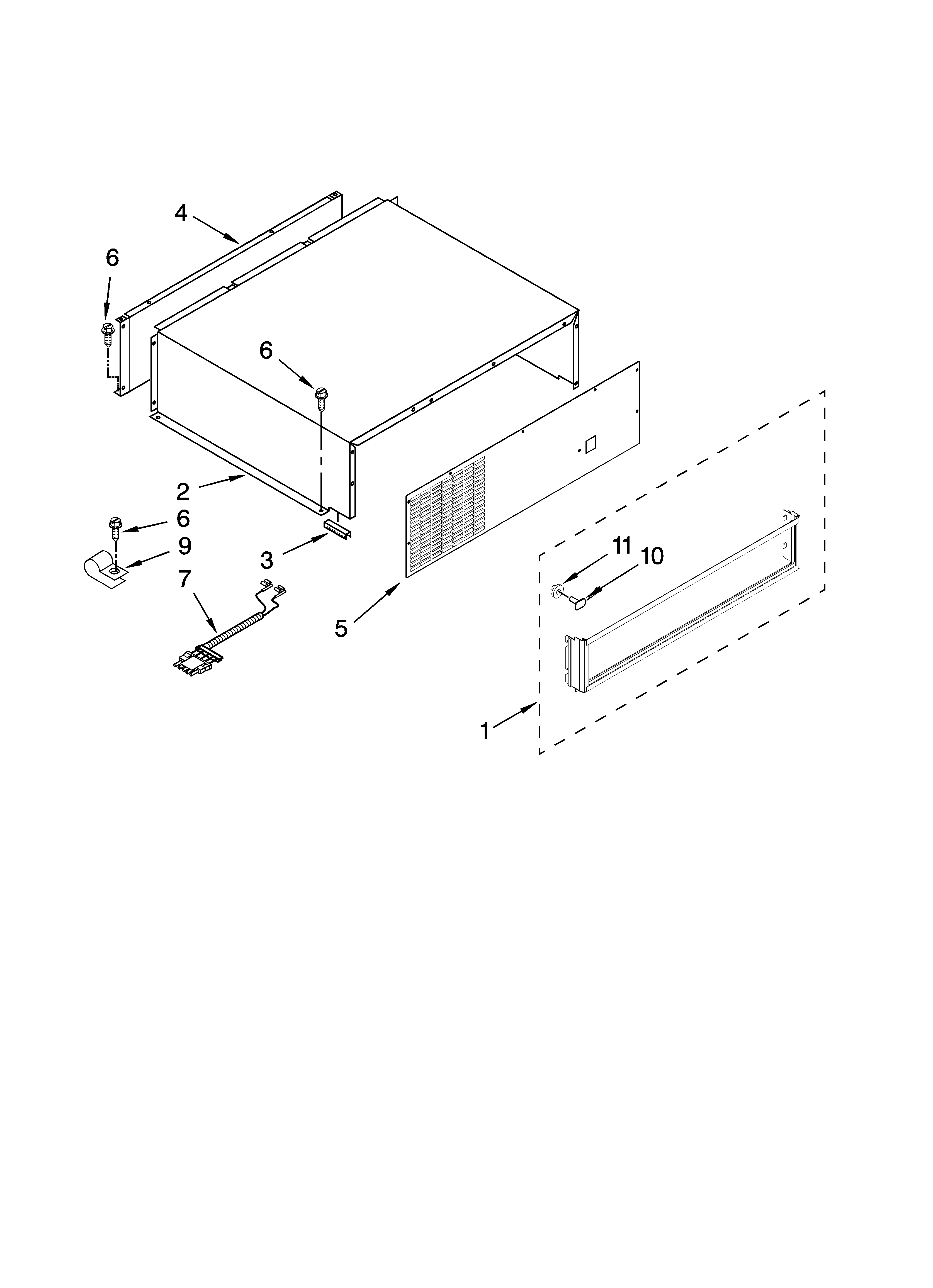 4
6
6
2
6
9
3
7
5
11
10
1