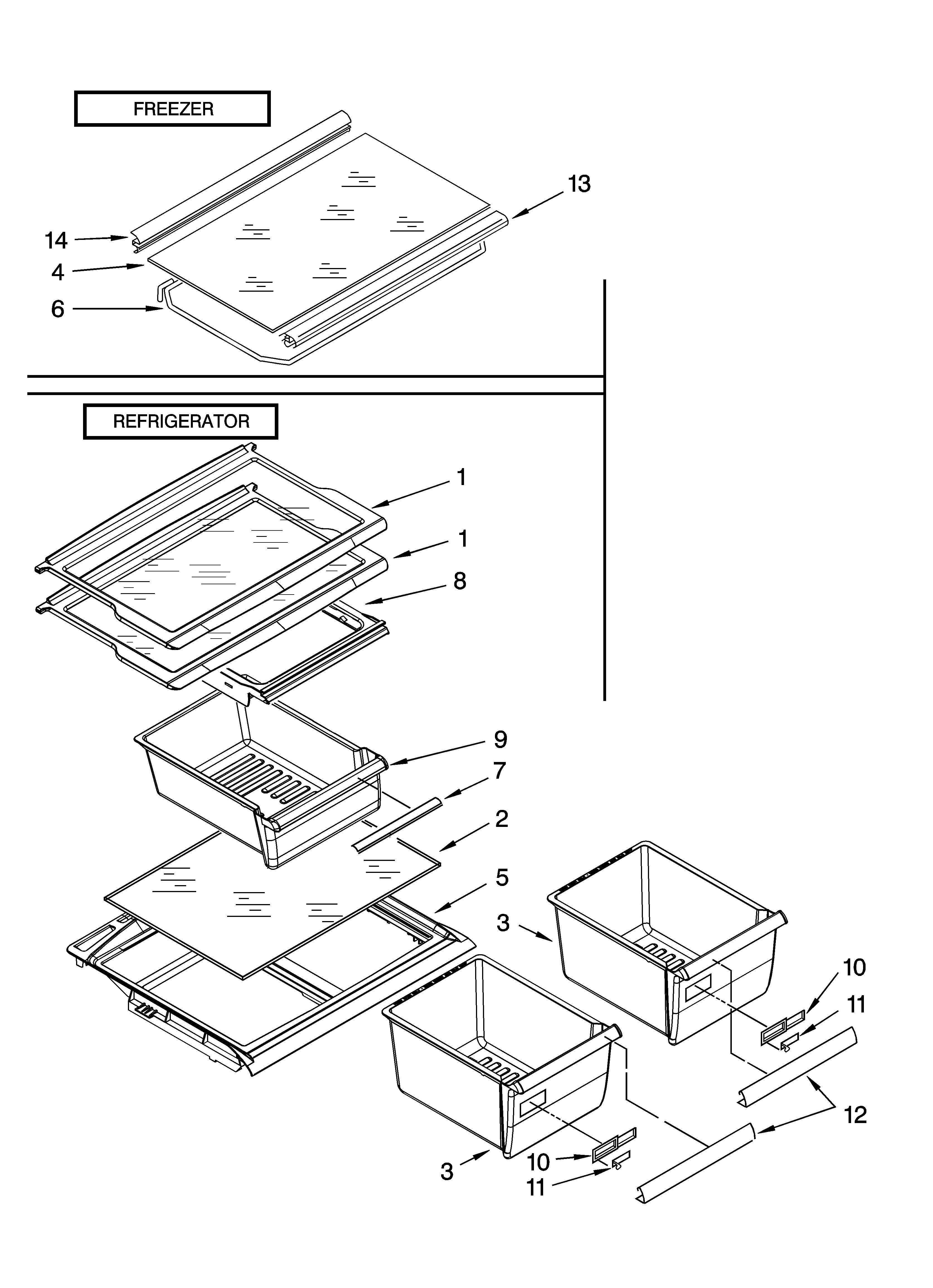 FREEZER

13

14

4

6

REFRIGERATOR

1

1

8

9

7

2

5

3

10

11

12

3

10

11