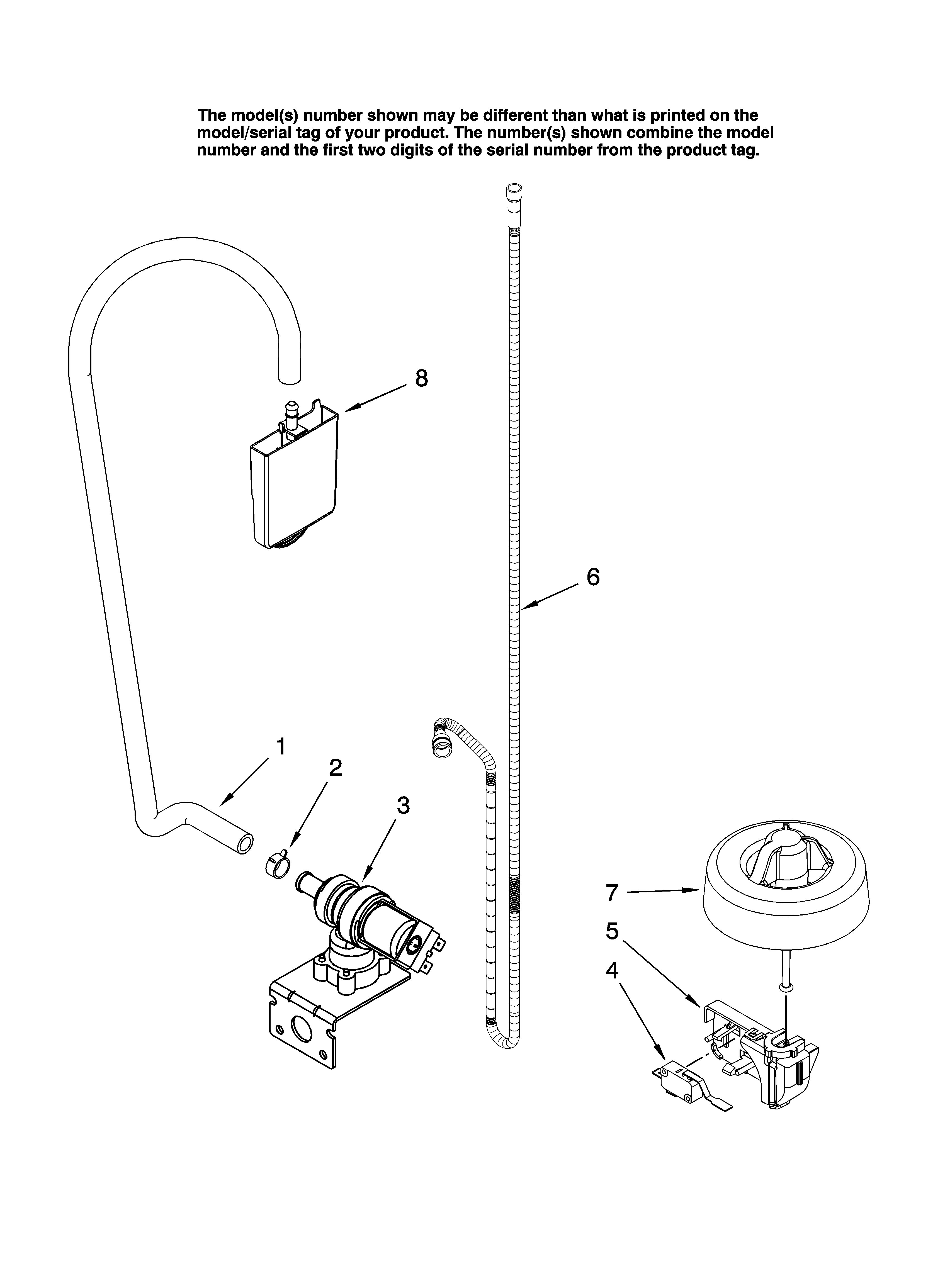 The model(s) number shown may be different than what is printed on the model/serial tag of your product. The number(s) shown combine the model number and the first two digits of the serial number from the product tag.

8

6

1

2

3

7

5

4