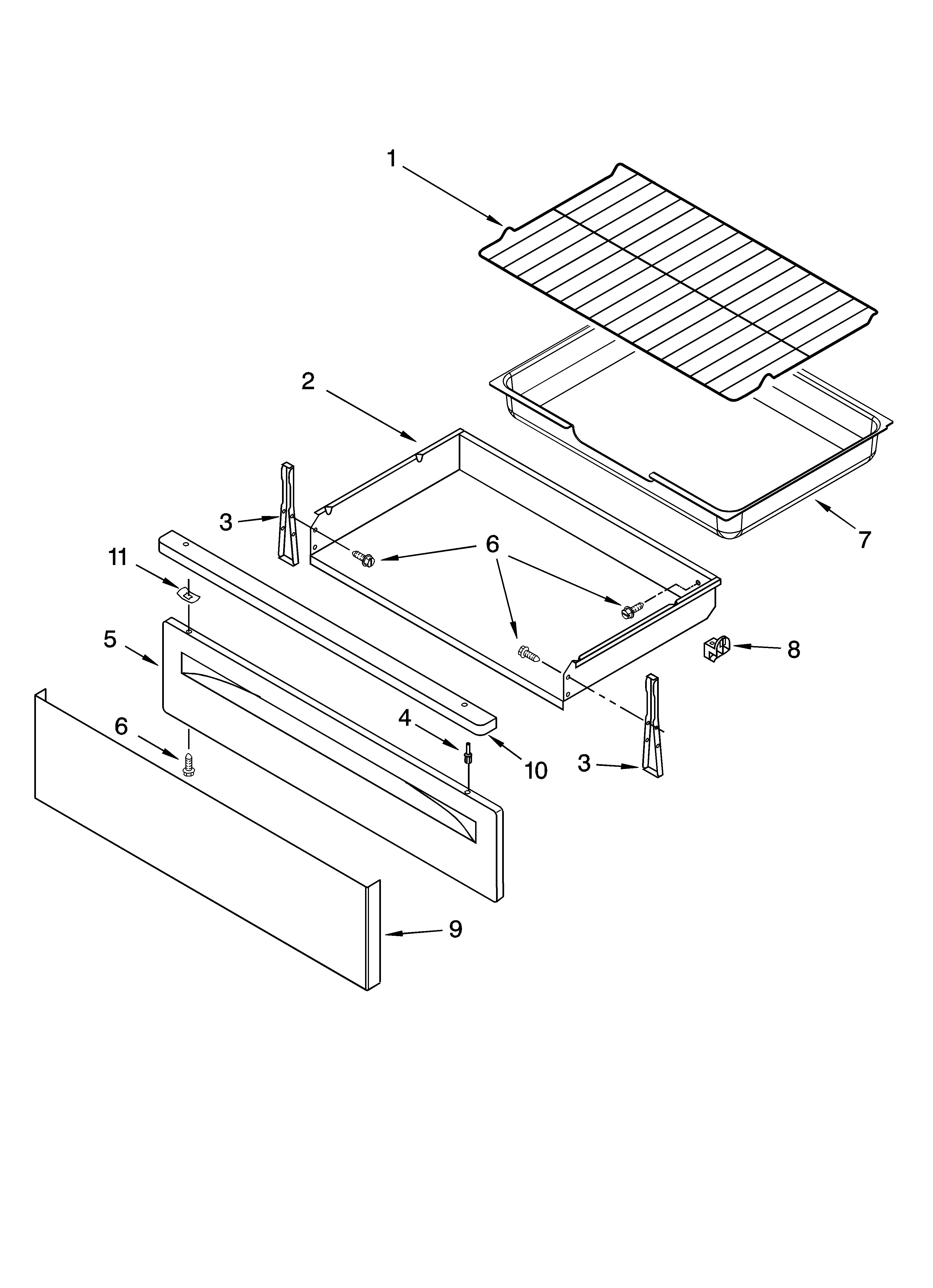 1
2
3
6
7
11
5
8
6
4
10
3
9