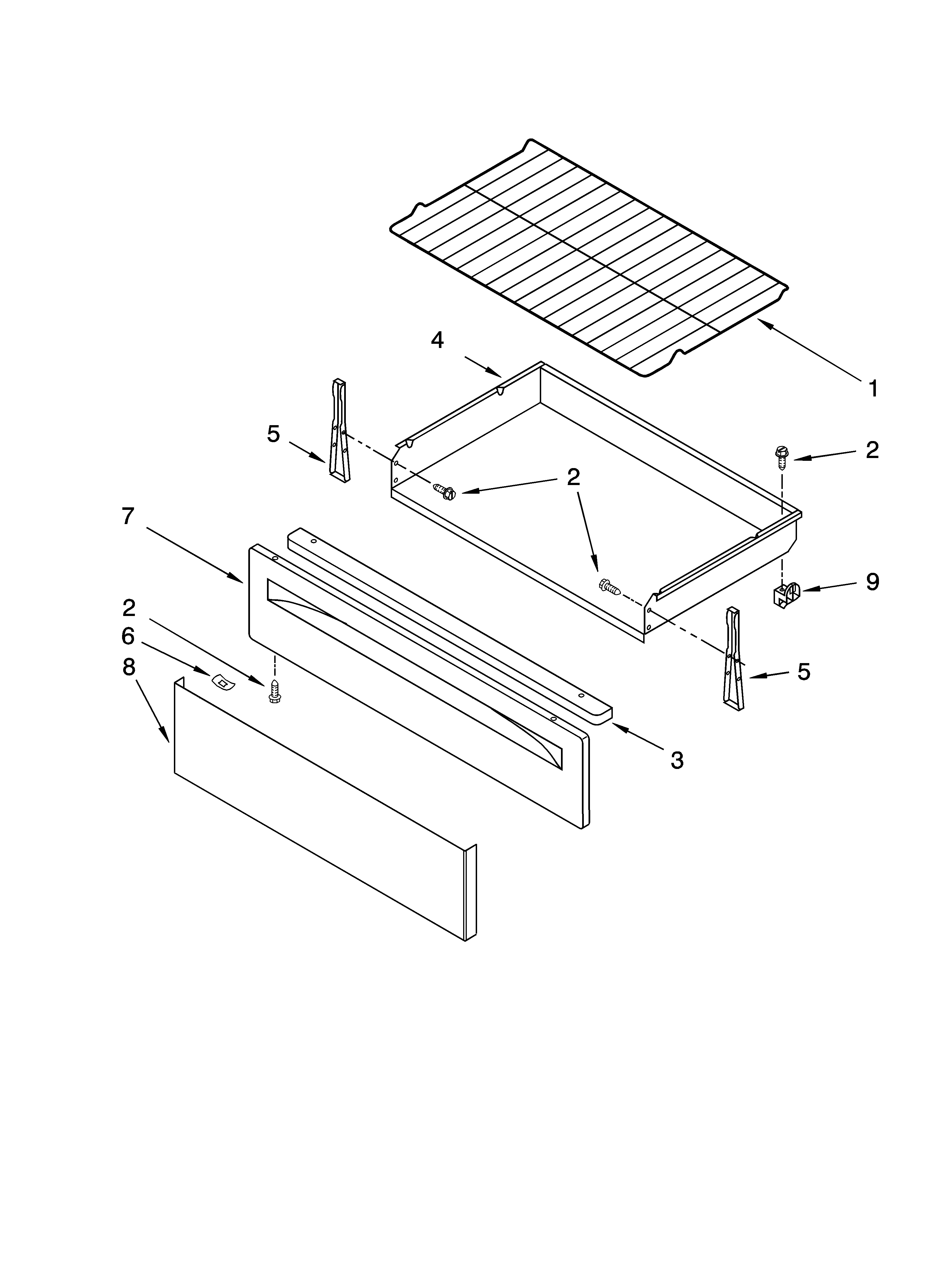 4
1
5
2
2
7
9
2
6
8
5
3