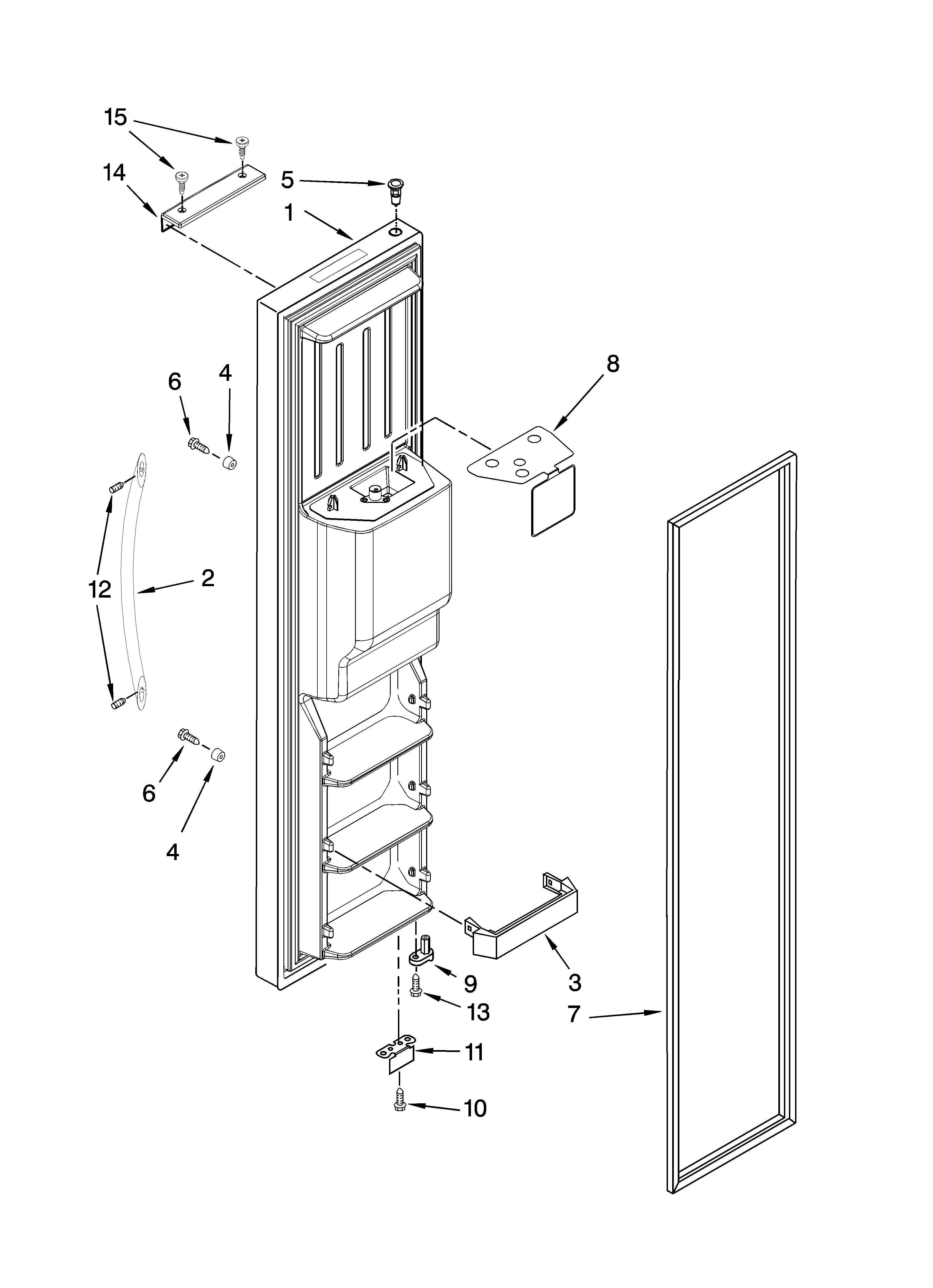 15
14
5
1
6
4
8
12
2
6
4
9
3
13
7
11
10