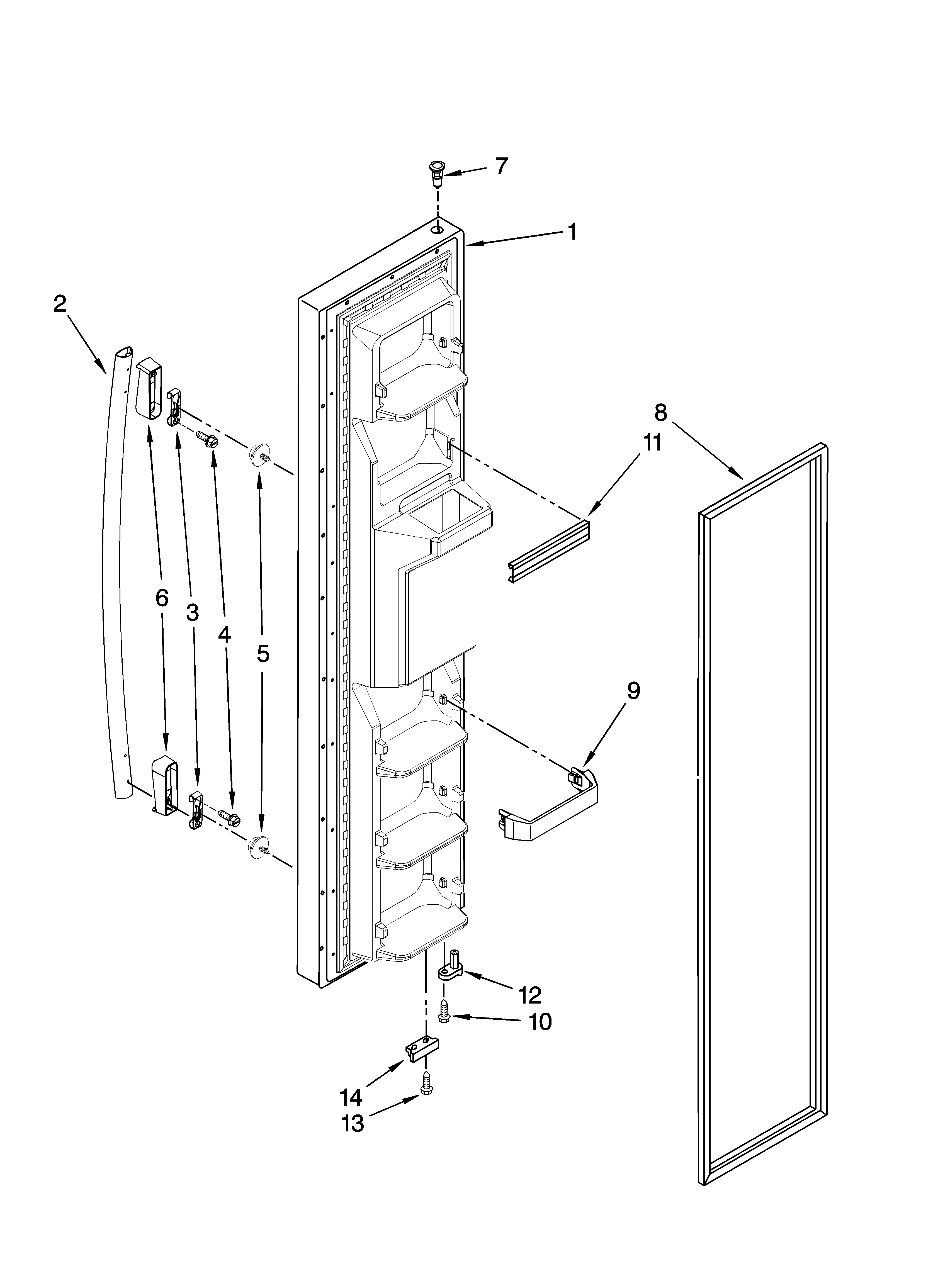 7
1
2
8
11
6
3
4
5
9
12
10
14
13