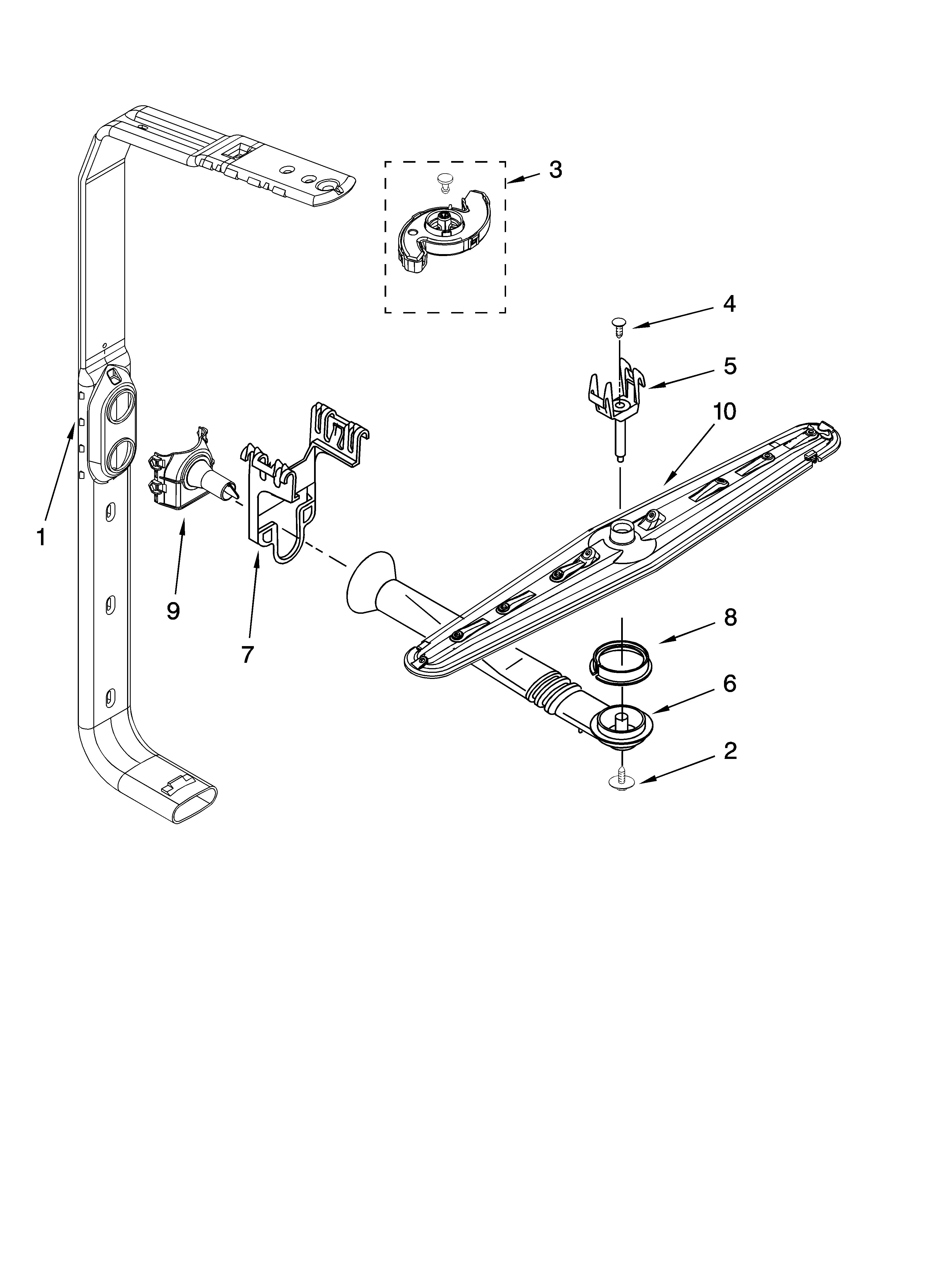 3
4
5
10
1
9
7
8
6
2