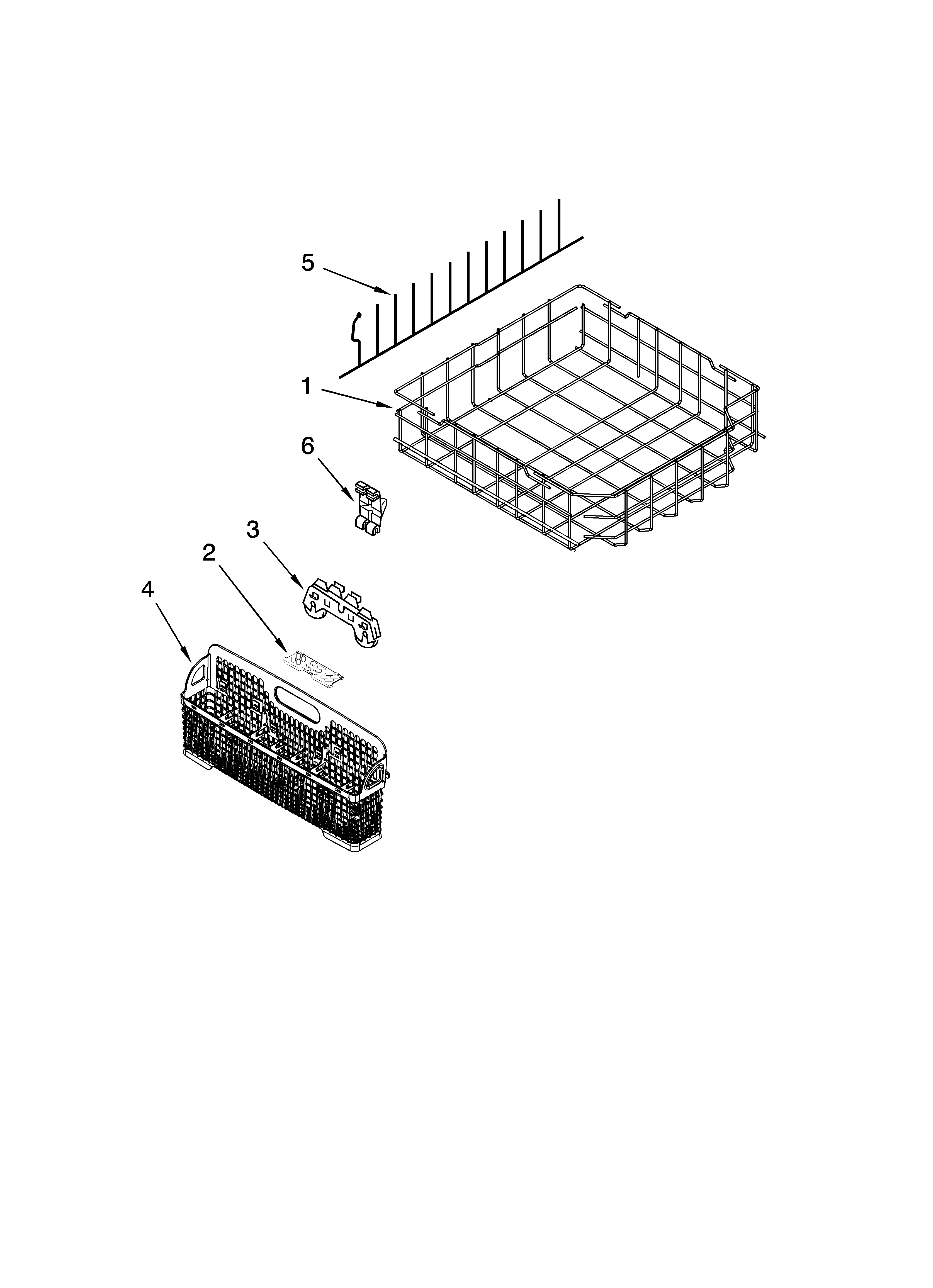 5
1
6
3
2
4