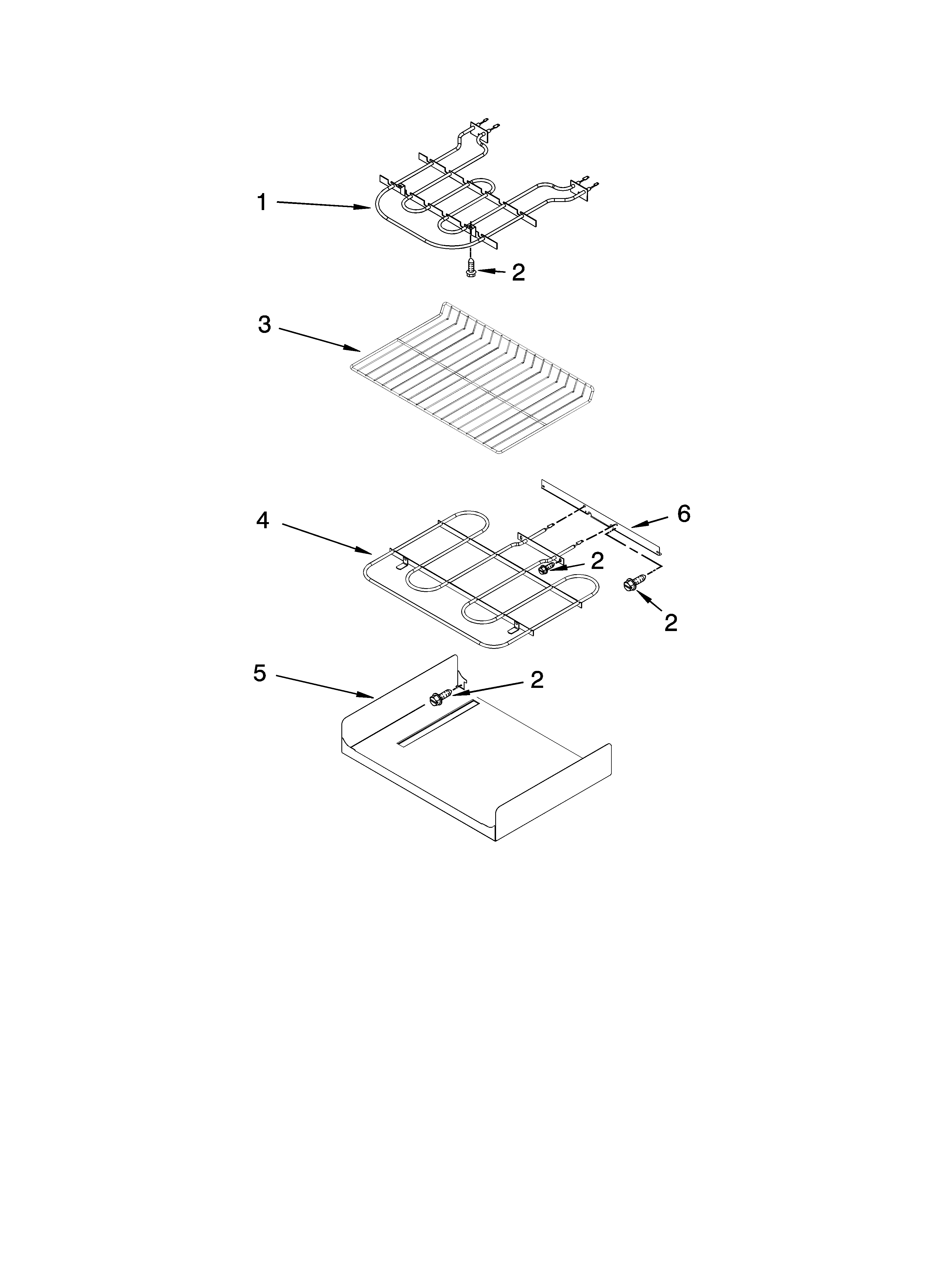 1
2
3
4
6
2
2
5
2