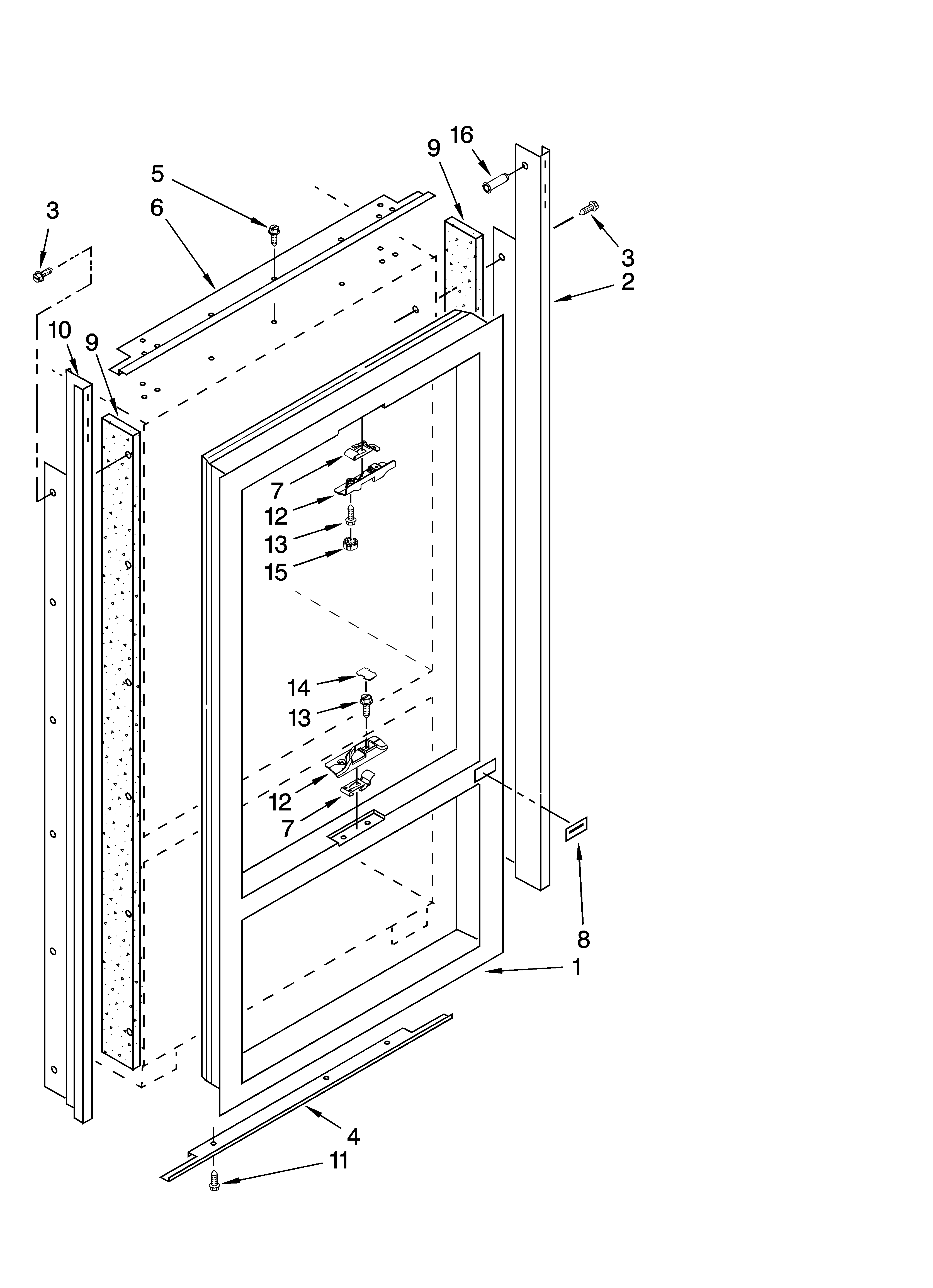 16
9
5
6
3
3
2
10
9
7
12
13
15
14
13
12
7
8
1
4
11