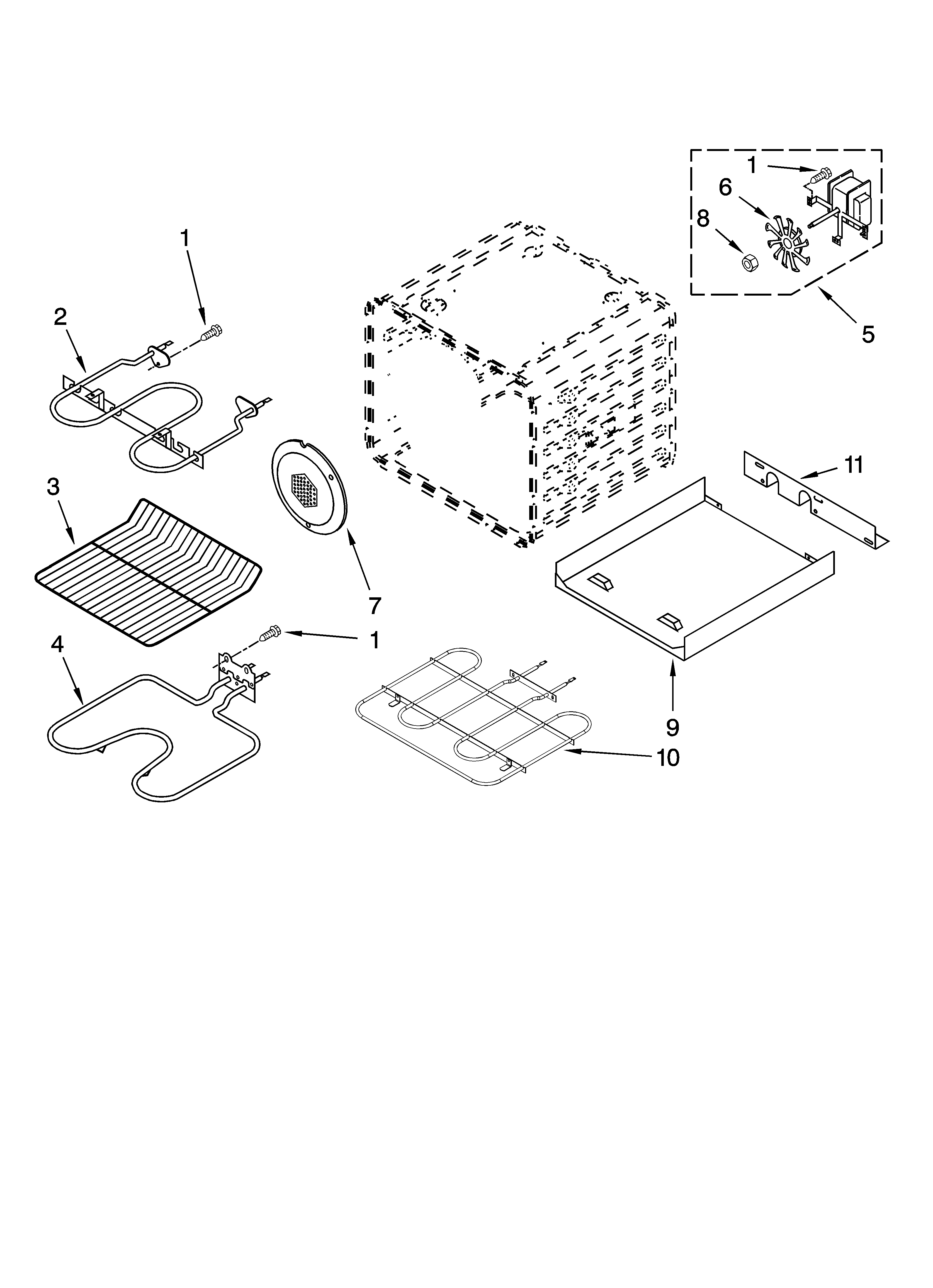 1
6
8
5
1
2
11
3
7
1
4
9
10