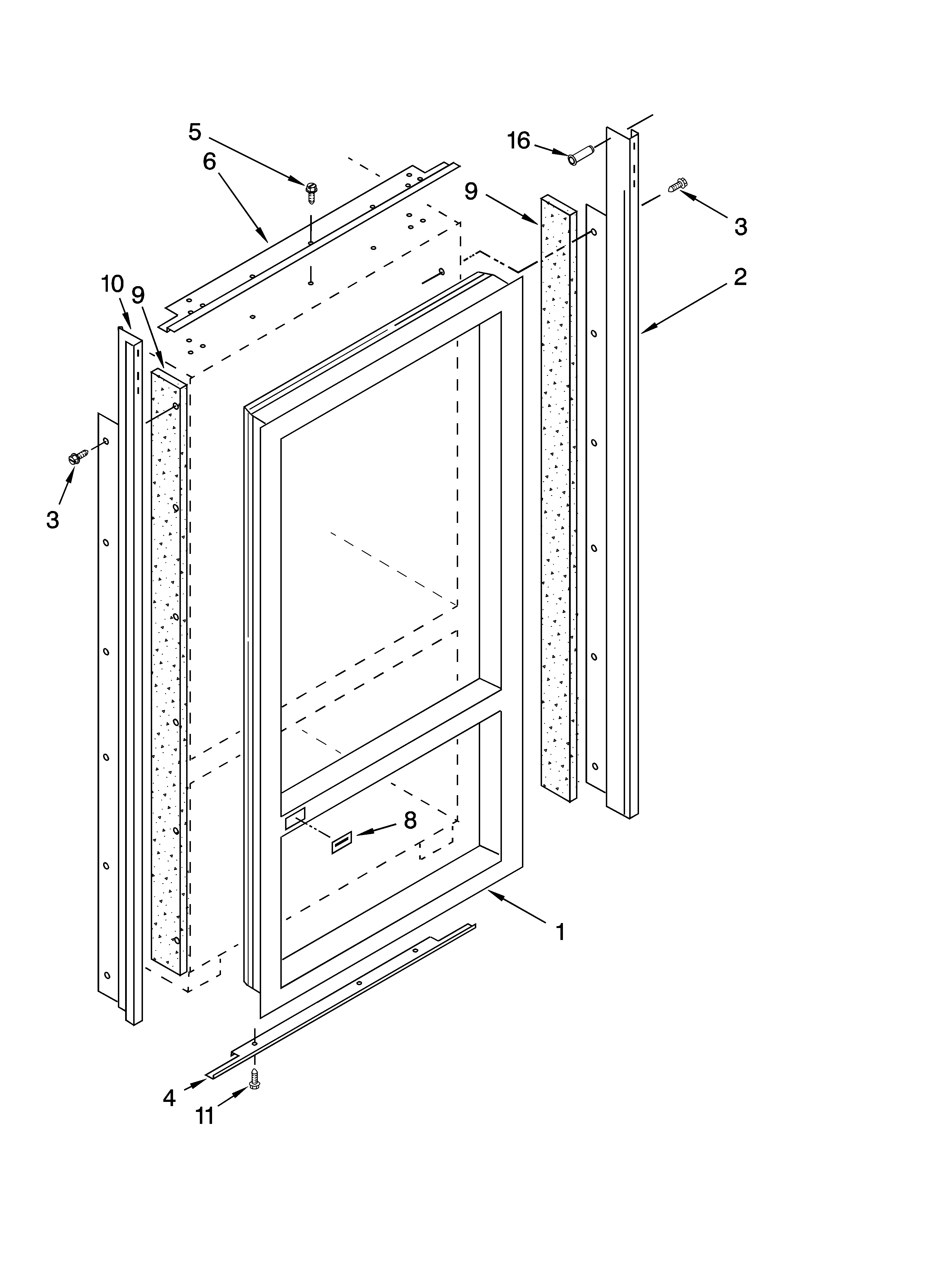 5
6
16
9
3
2
10
9
3
8
1
4
11