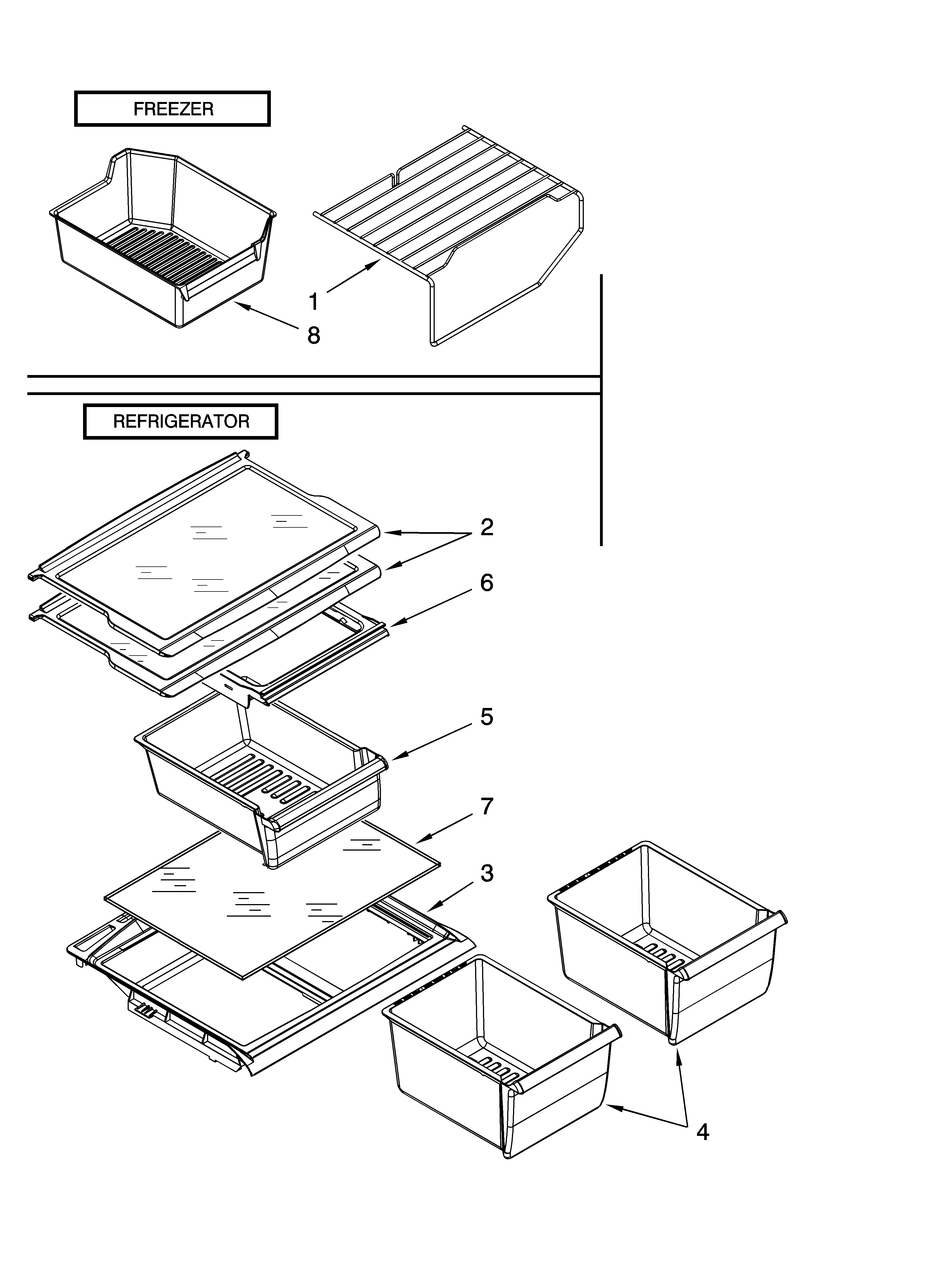 FREEZER

1

8

REFRIGERATOR

2

6

5

7

3

4