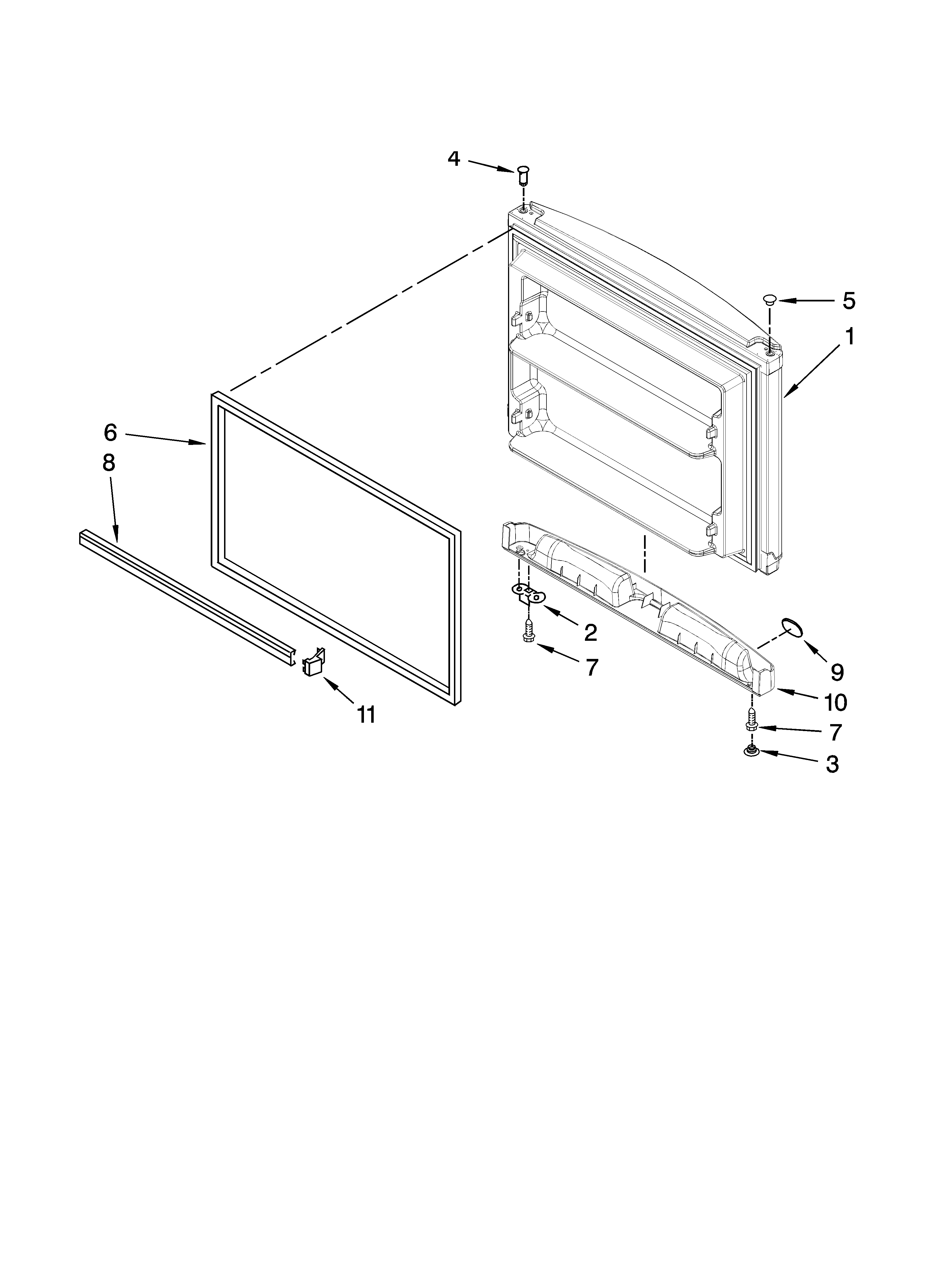 4
5
1
6
8
2
7
9
10
11
7
3