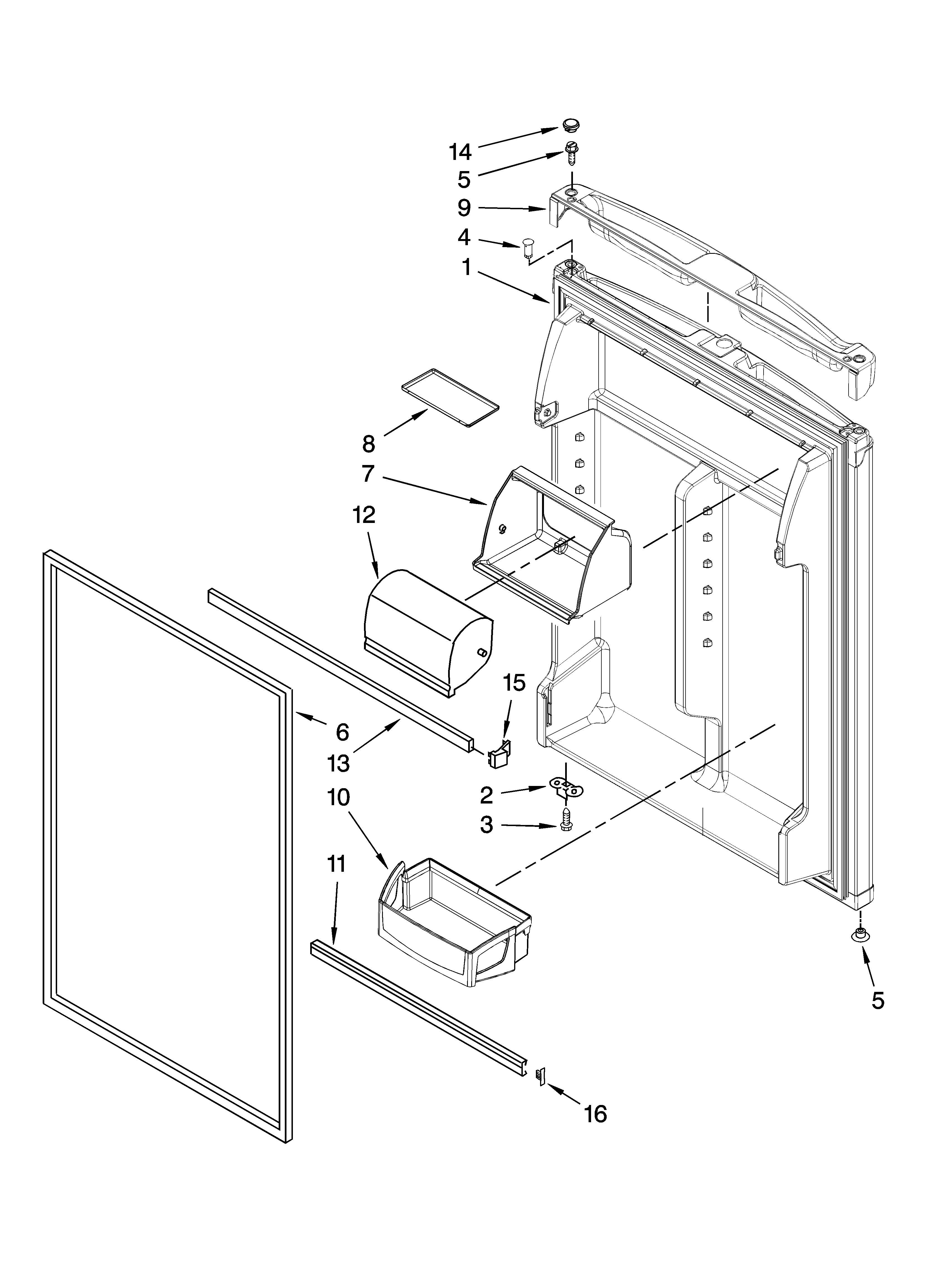 14
5
9
4
1
8
7
12
15
6
13
2
3
10
11
5
16