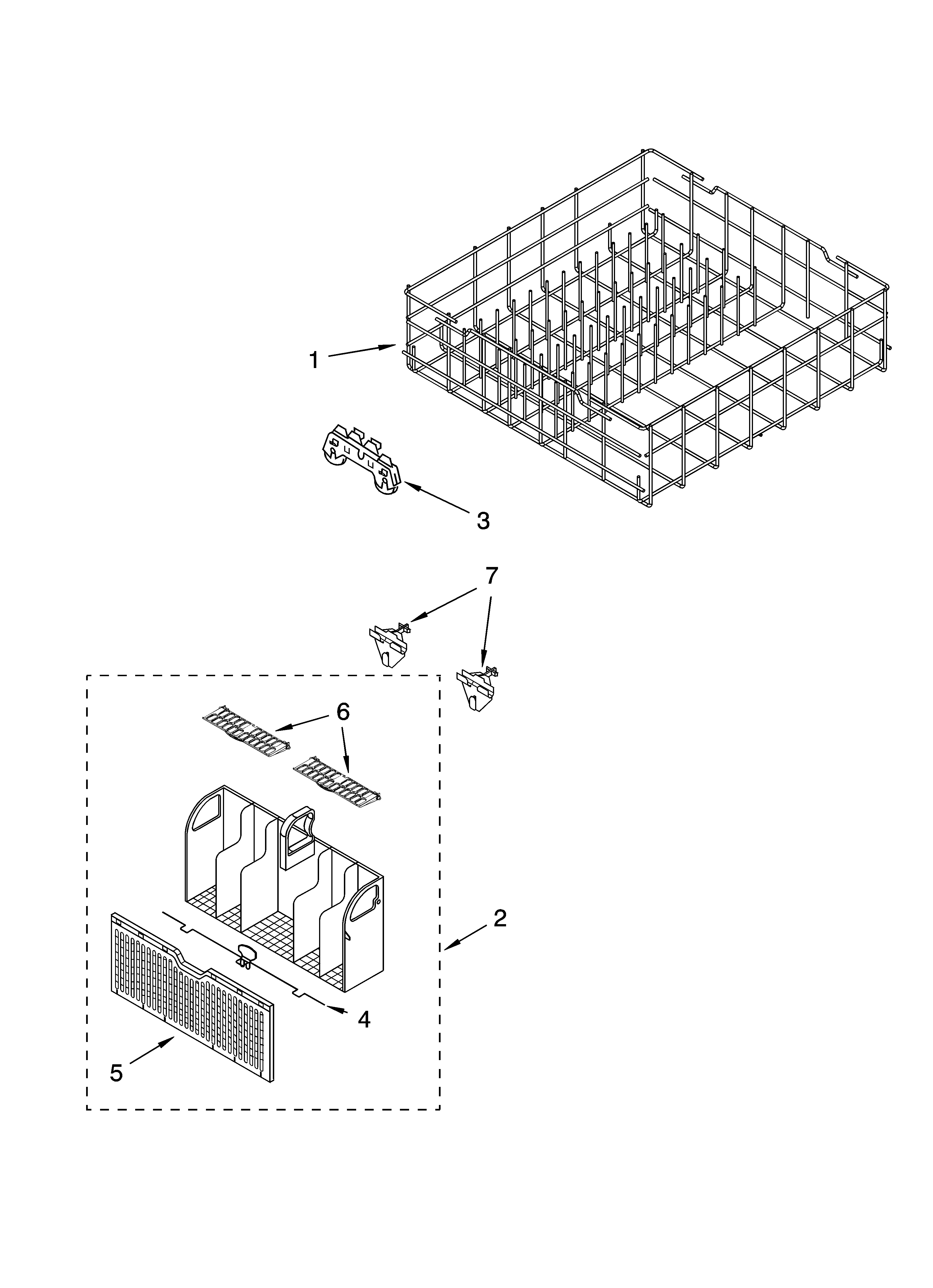 1
3
7
6
2
4
5