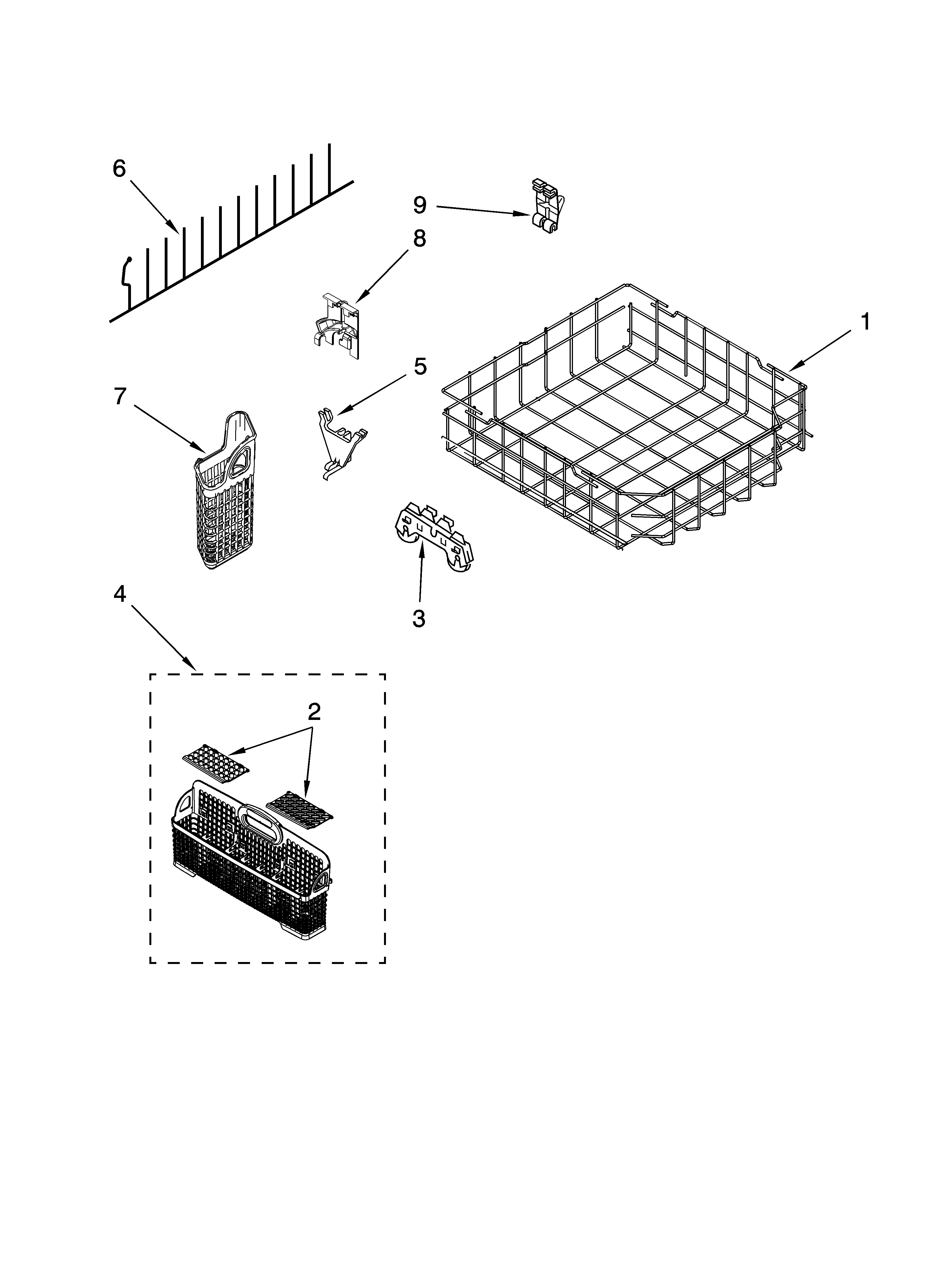 6

9

8

1

5

7

3

4

2