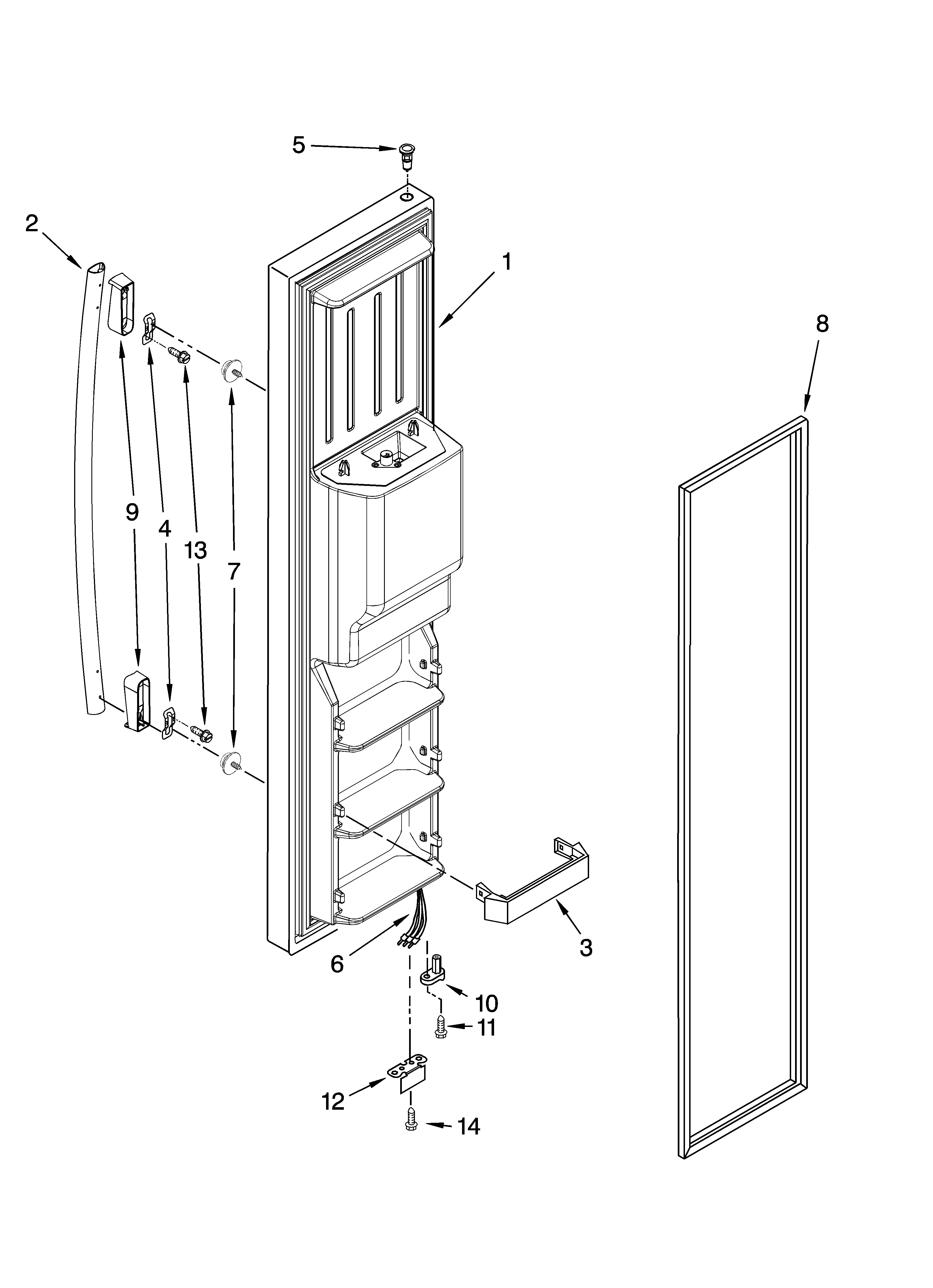 5
2
1
8
9
4
13
7
3
6
10
11
12
14