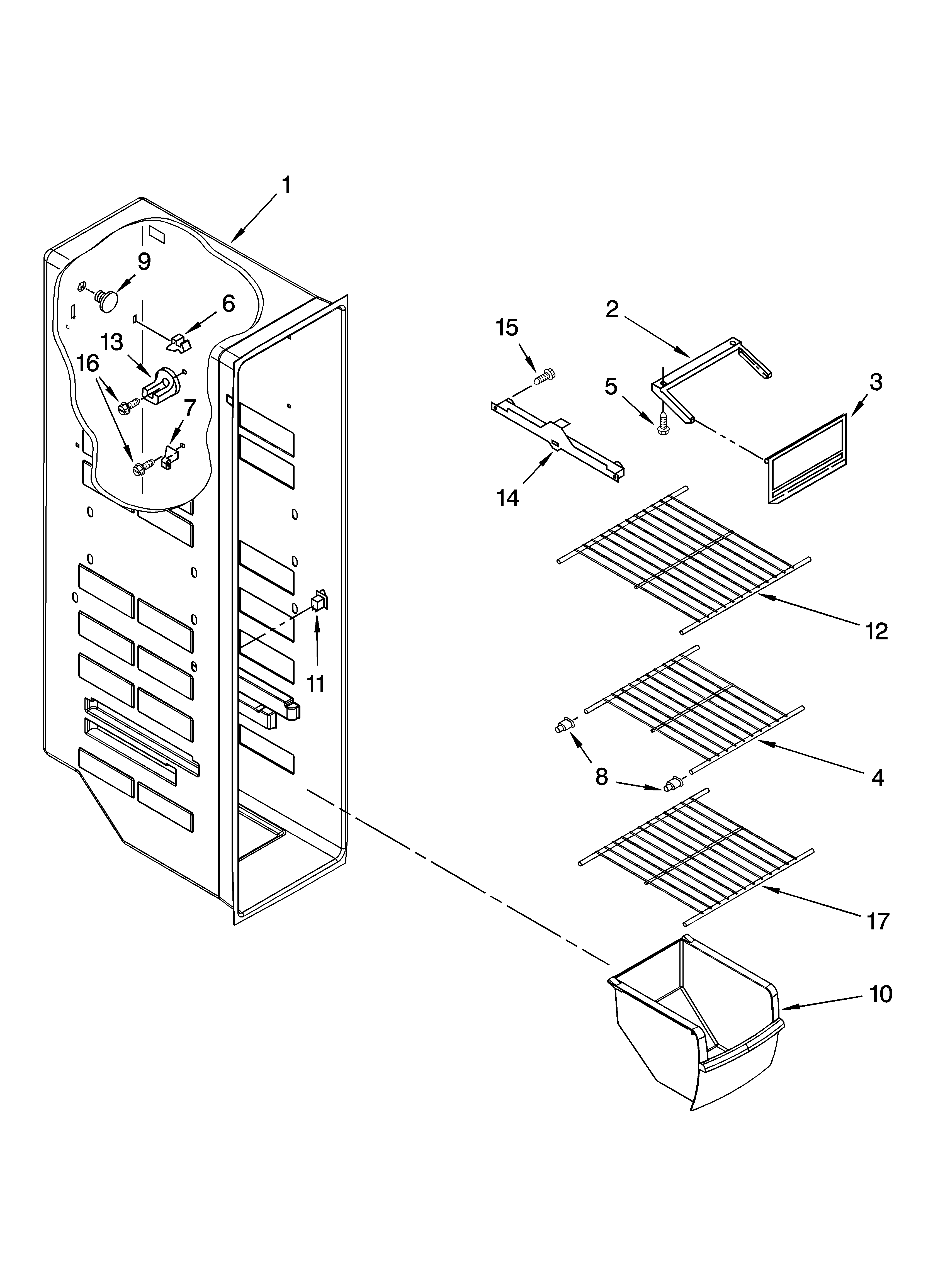 1
9
6
13
16
7
11
15
2
5
3
14
12
8
4
17
10