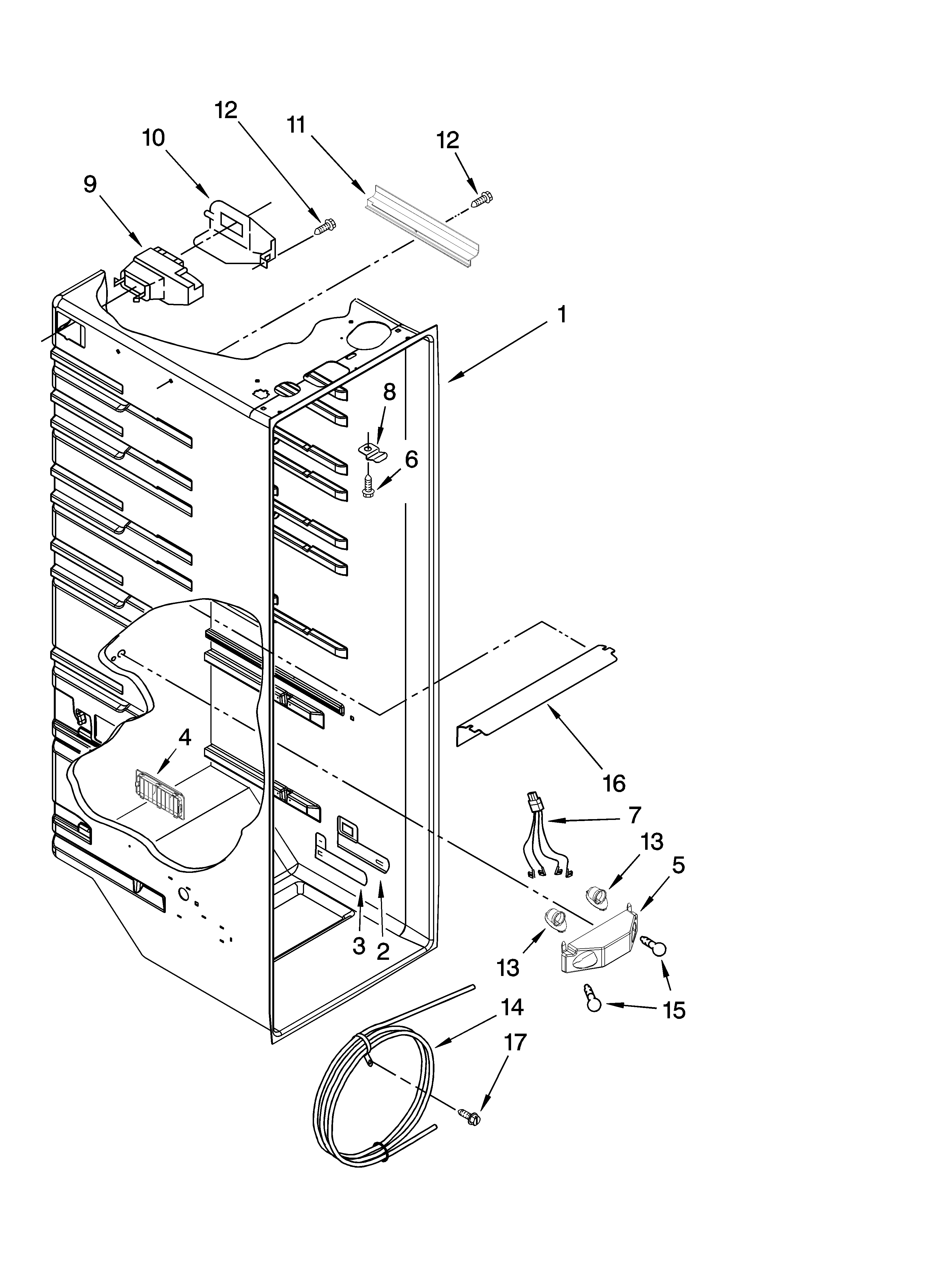 12
11
12
10
9
1
8
6
4
16
7
13
5
3
2
13
15
14
17