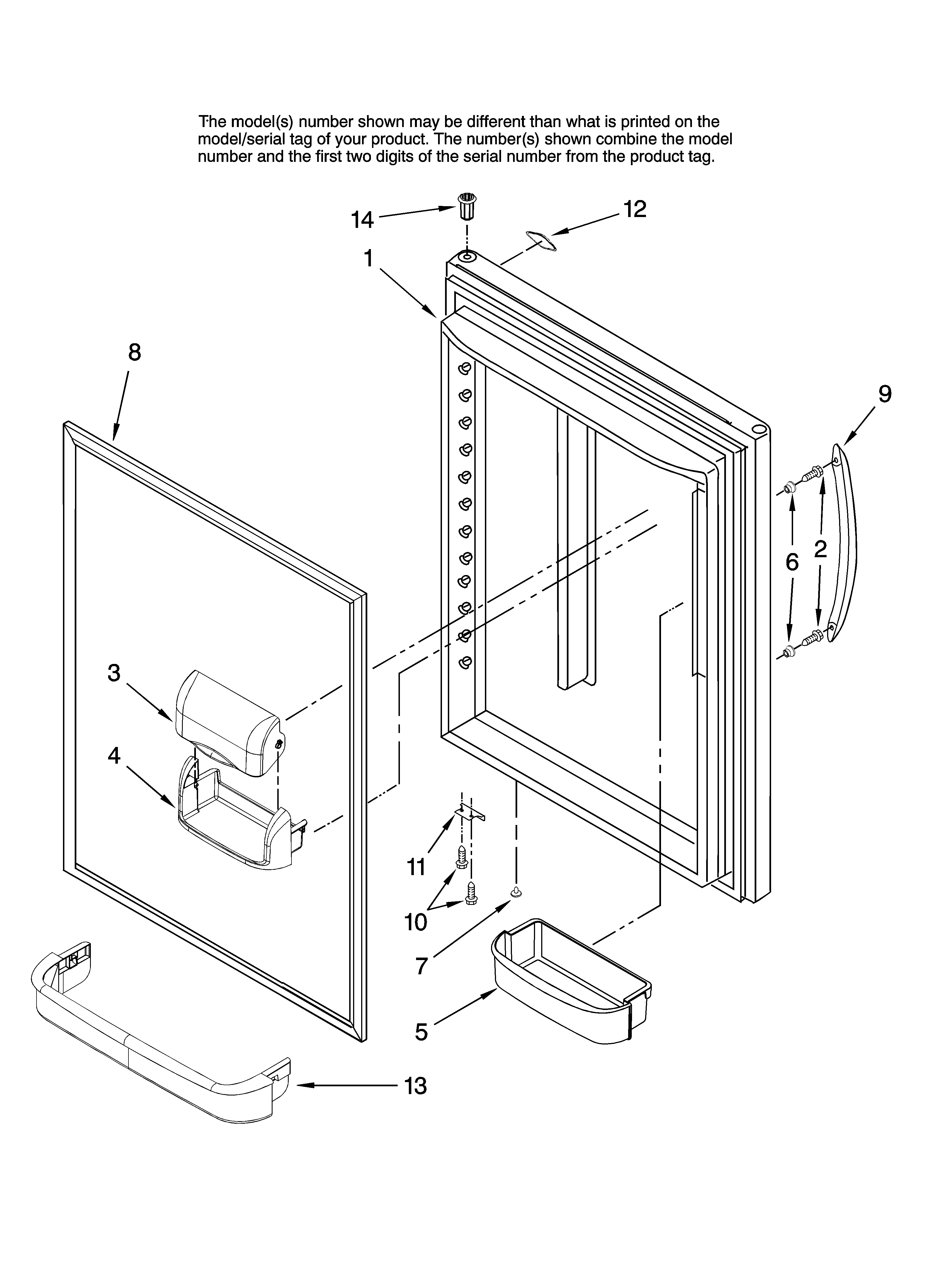 The model(s) number shown may be different than what is printed on the model/serial tag of your product. The number(s) shown combine the model number and the first two digits of the serial number from the product tag.

14
12
1
8
9
6
2
3
4
11
10
7
5
13