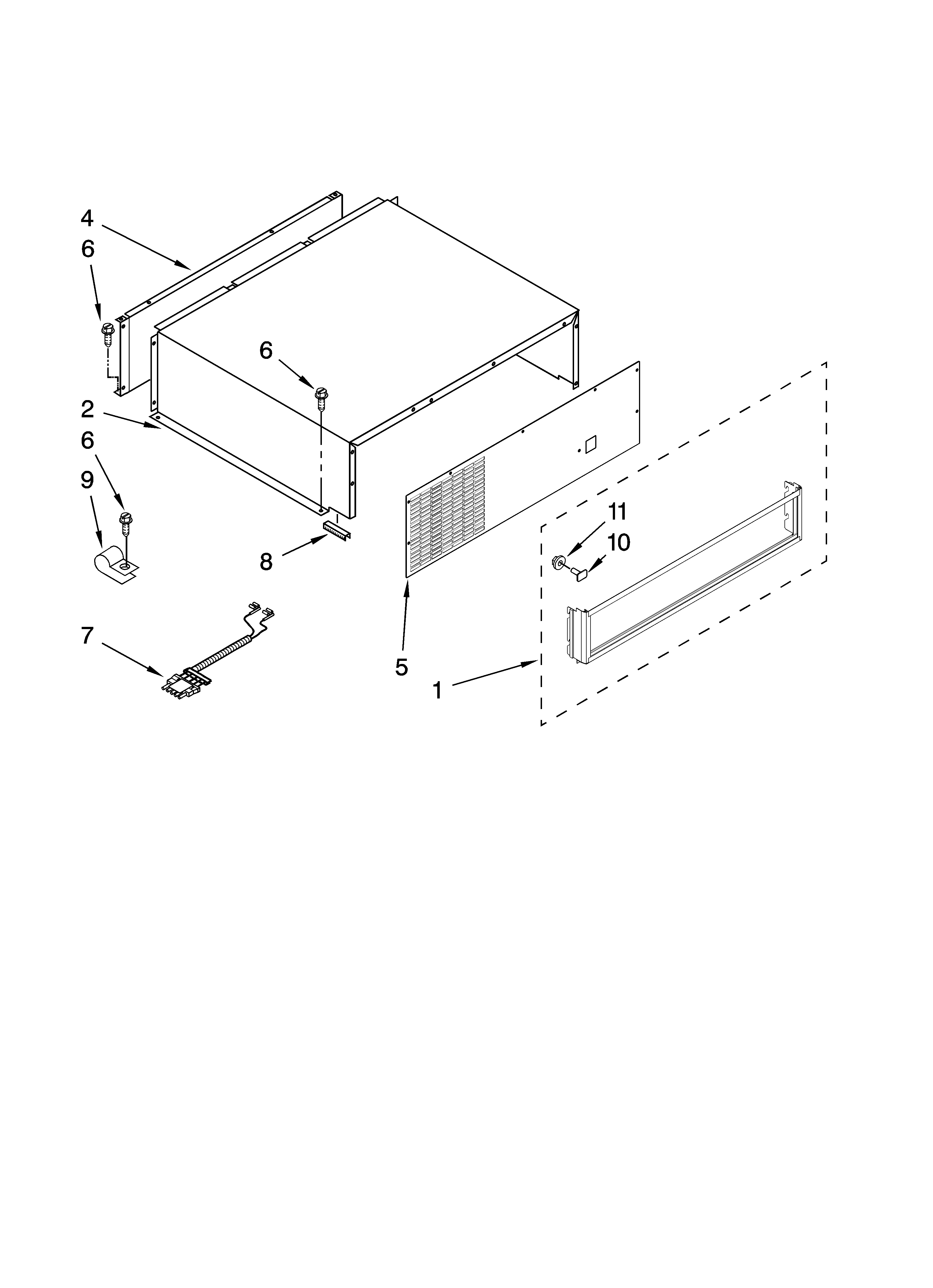 4
6
6
2
6
9
8
11
10
7
5
1