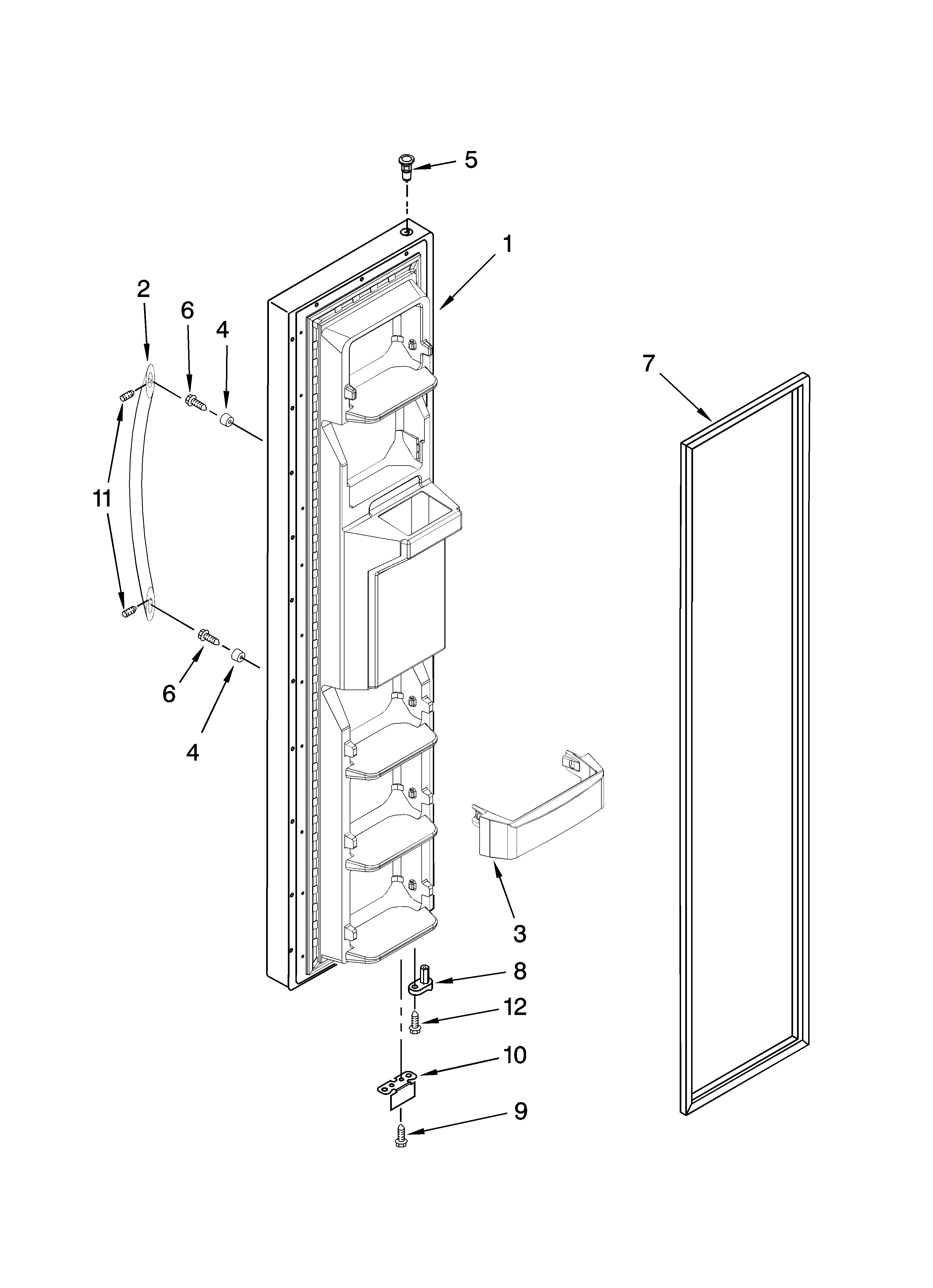 5
1
2
6
4
7
11
6
4
3
8
12
10
9