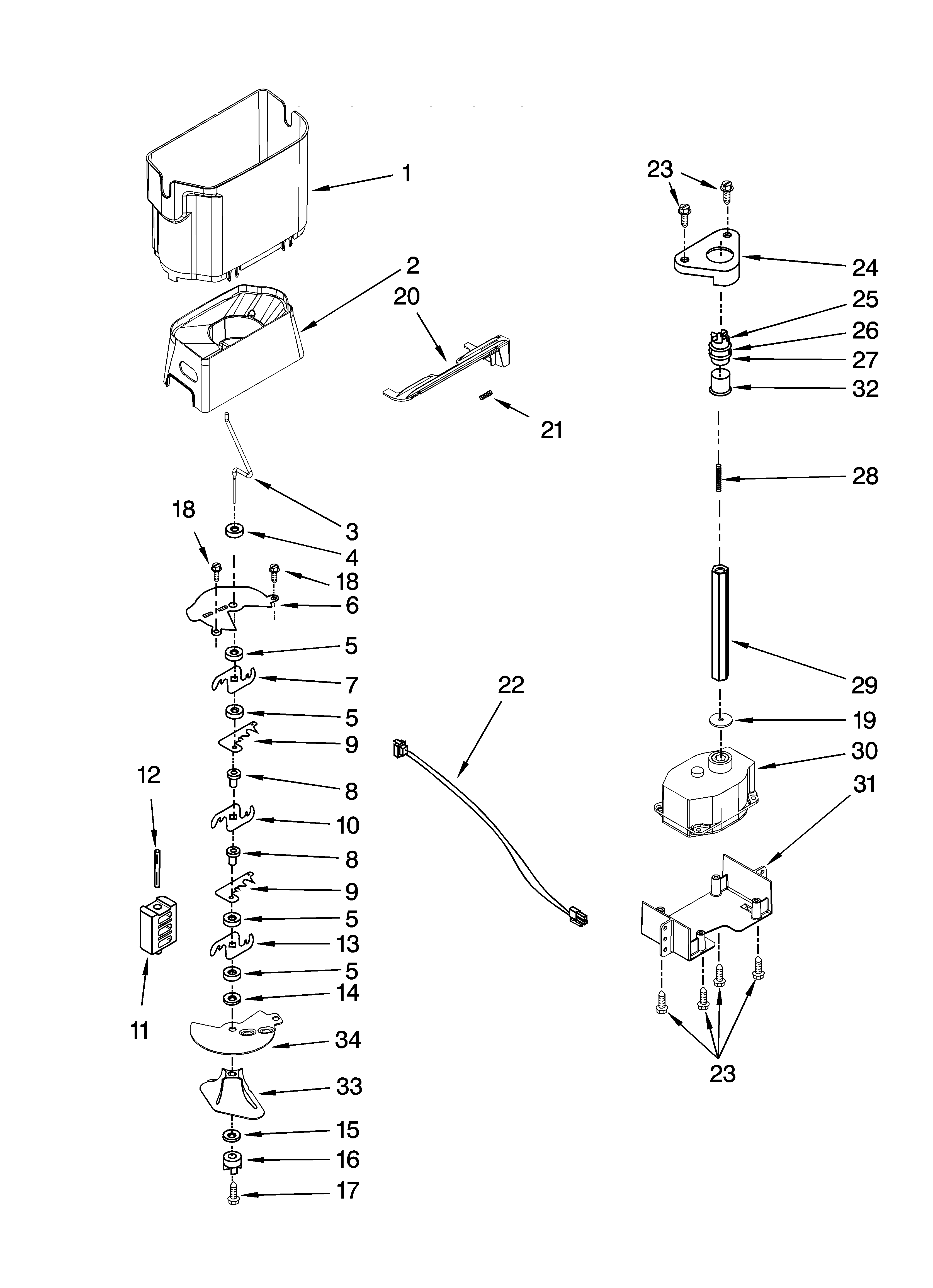 1
2
20
21
3
18
4
18
6
5
7
5
9
8
10
8
9
5
13
5
14
34
33
15
16
17
12
11
22
23
24
25
26
27
32
28
29
19
30
31
23