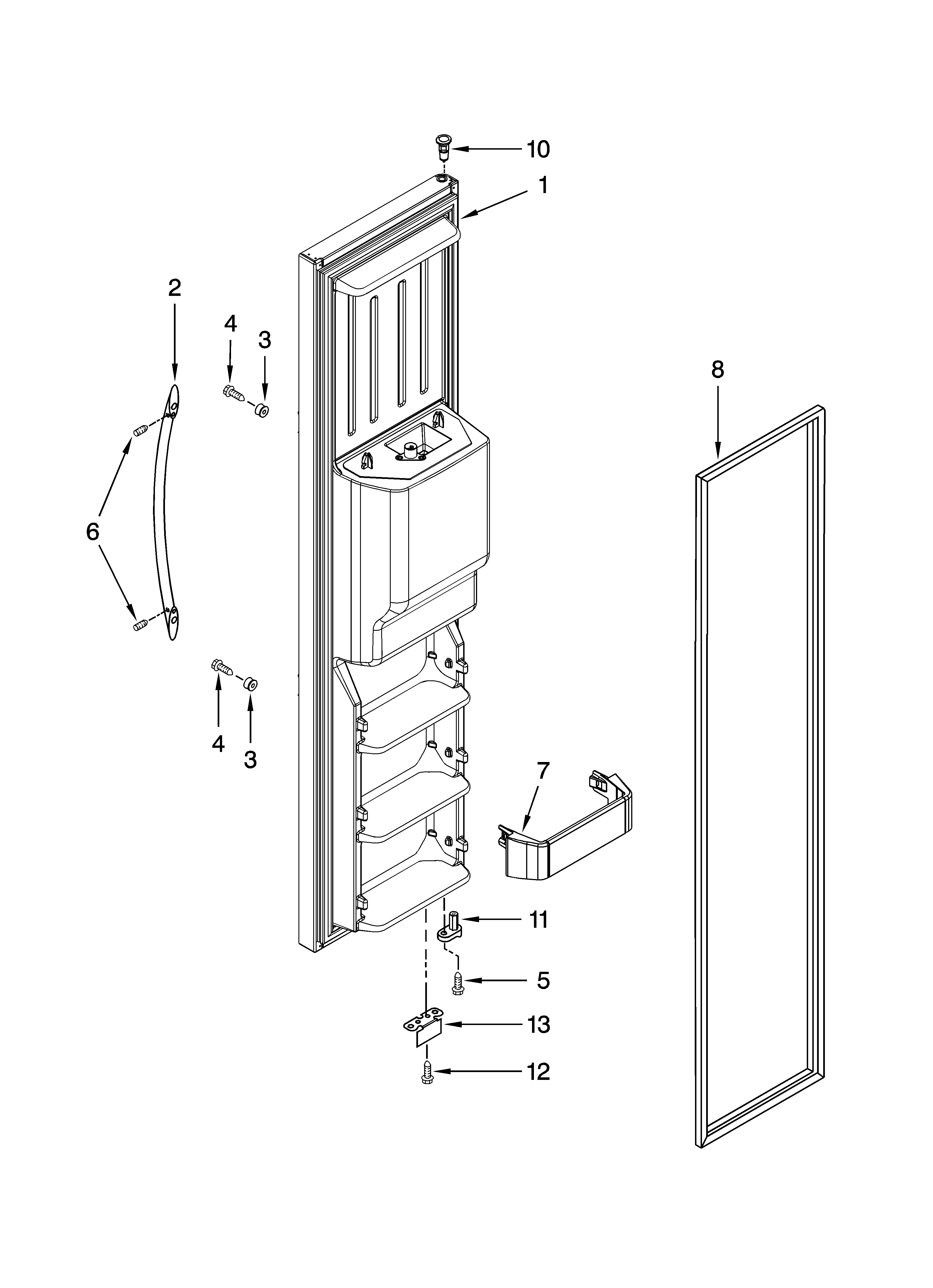 10
1
2
4
3
8
6
4
3
7
11
5
13
12