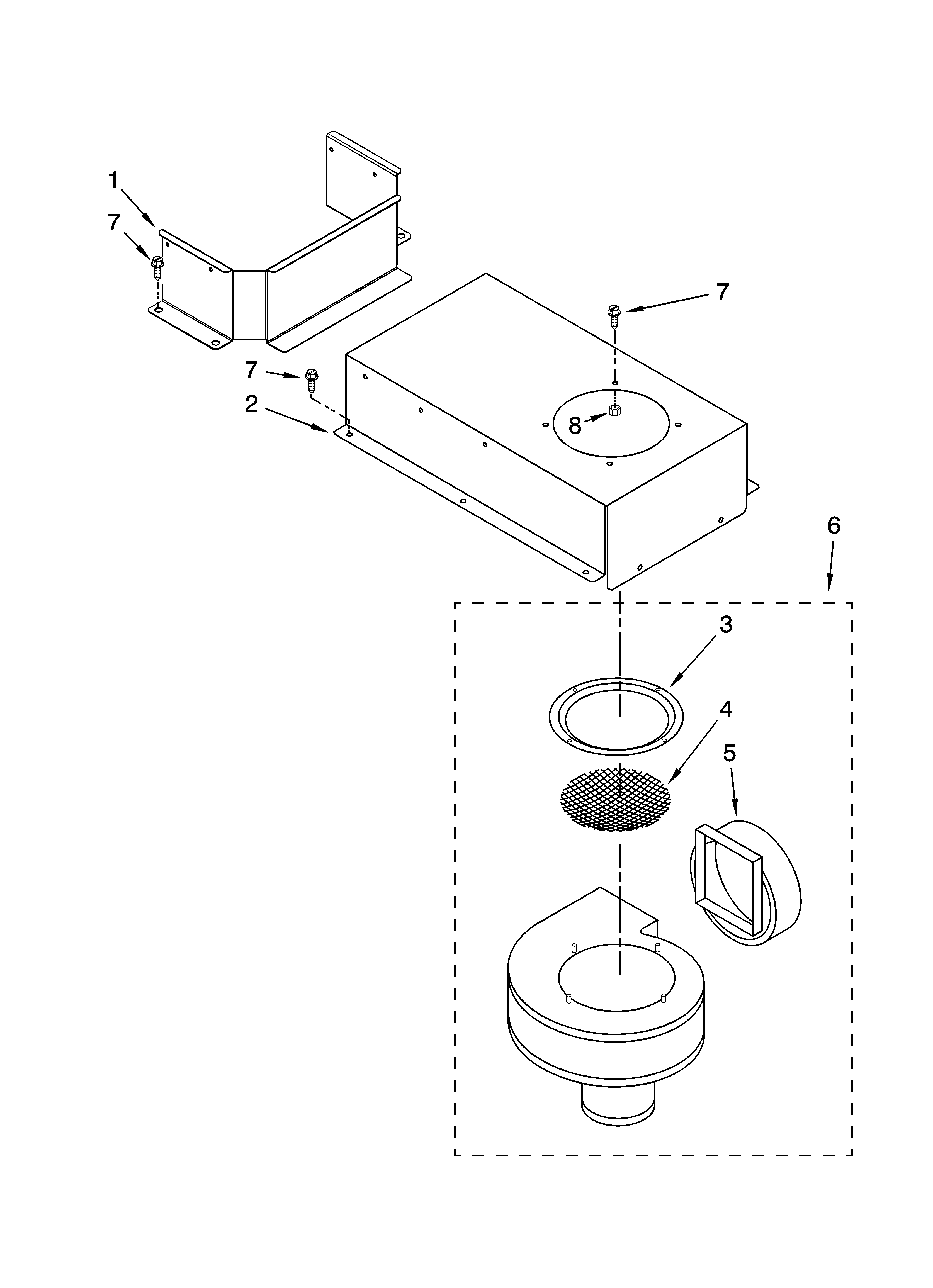 1
7
7
7
2
8
6
3
4
5