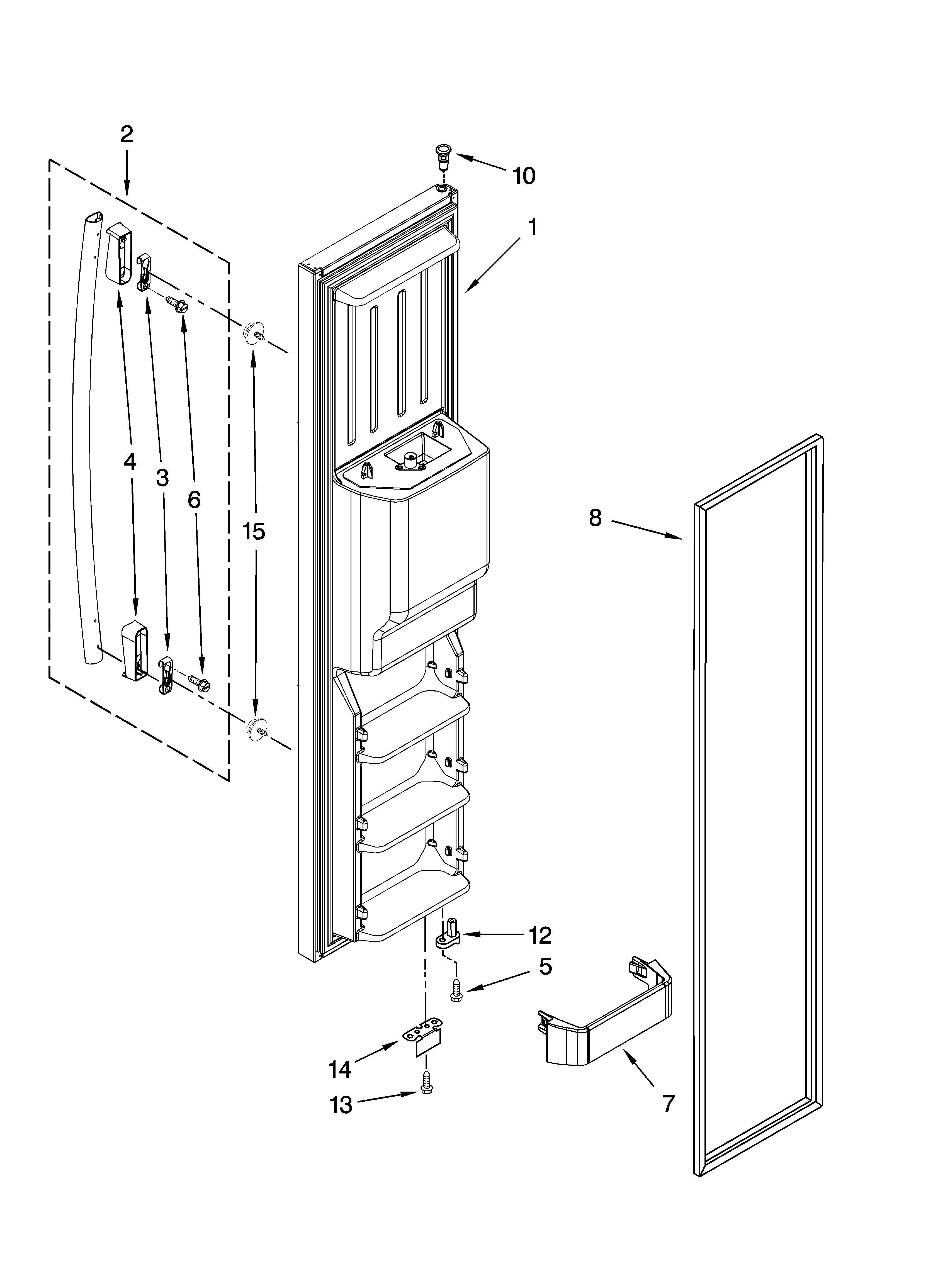 2
10
1
4
3
6
15
8
12
5
14
13
7