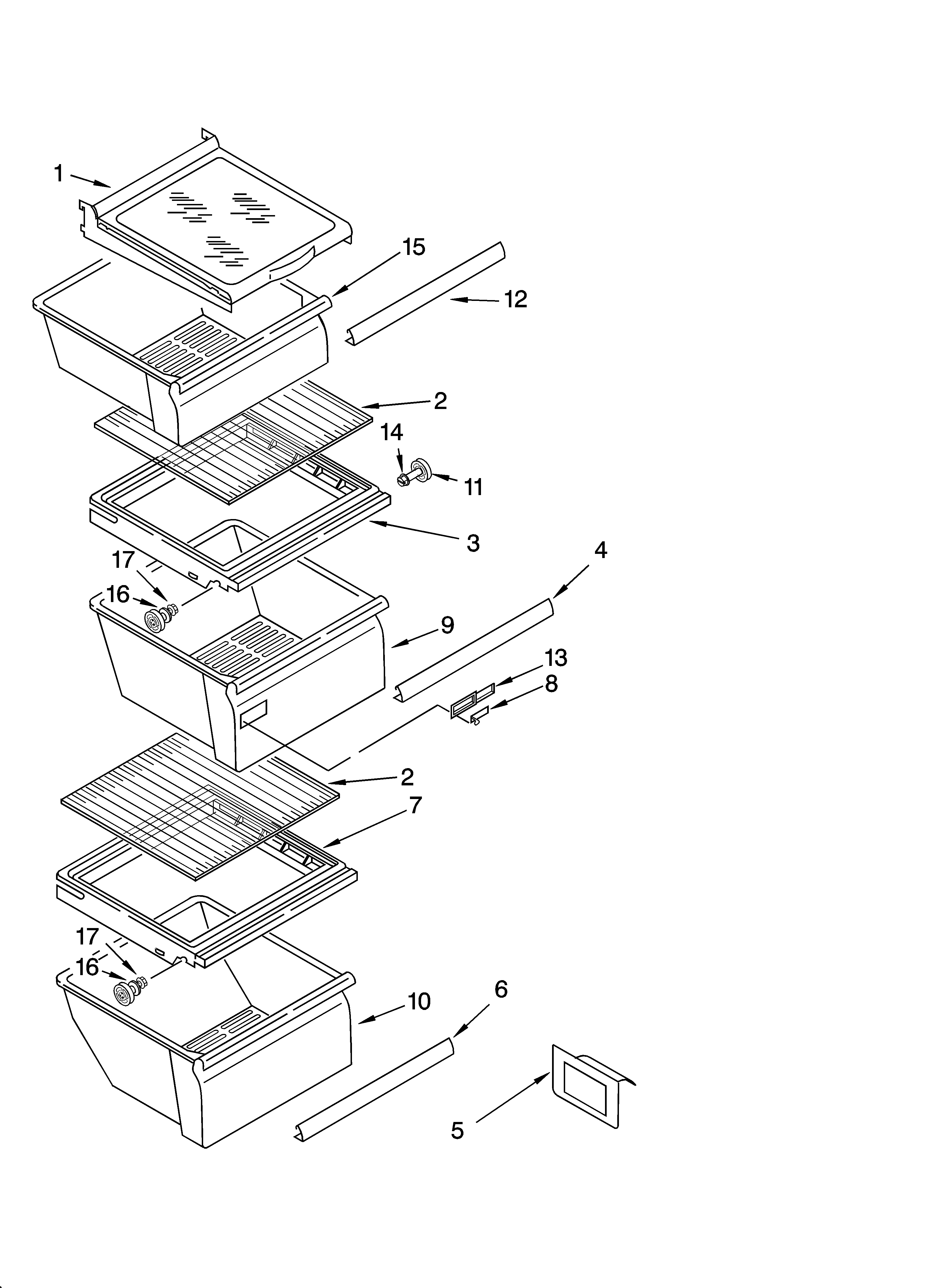 1
15
12
2
14
11
3
4
17
16
9
13
8
2
7
17
16
10
6
5