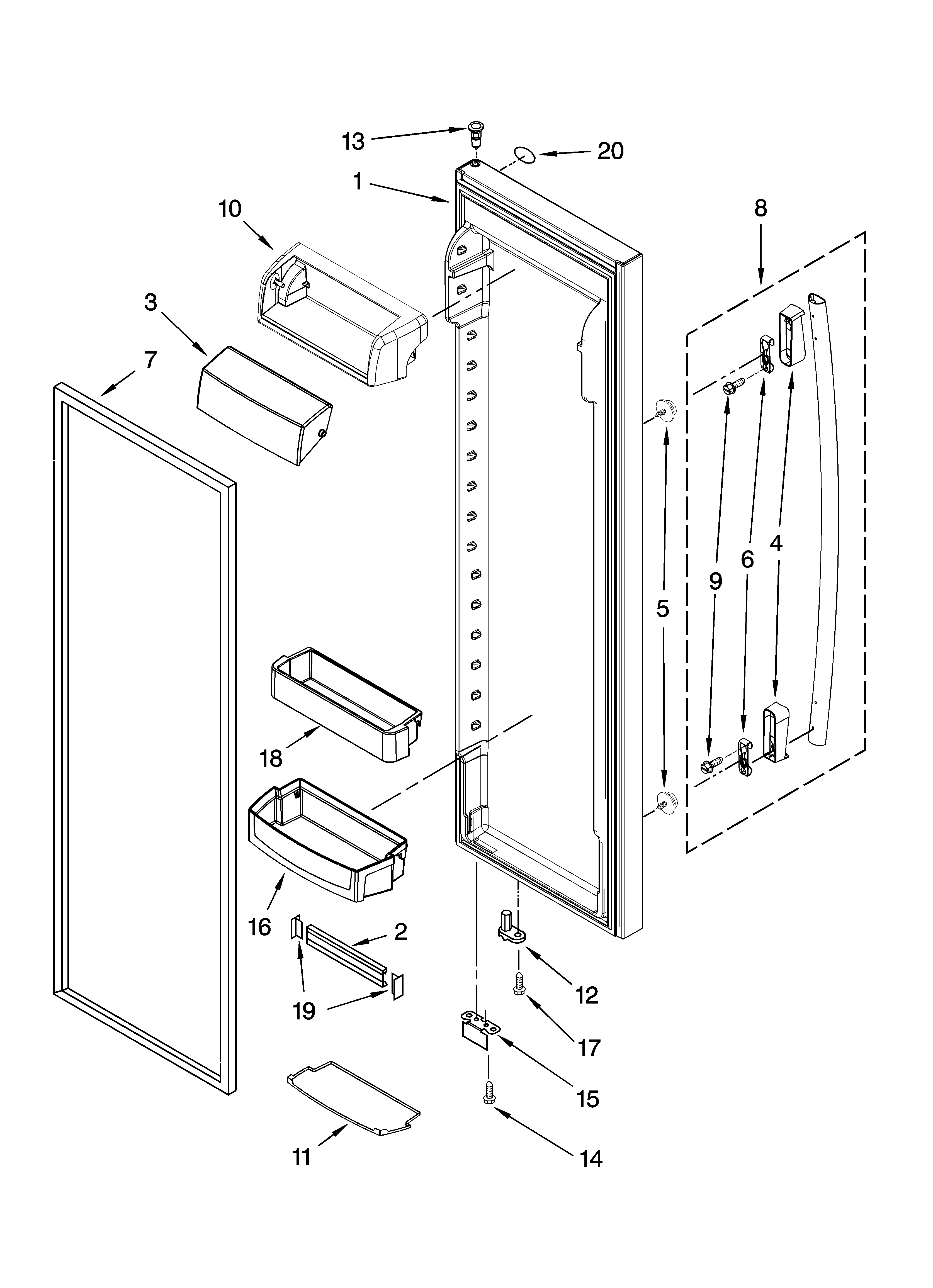 13
20
1
10
8
3
7
9
6
4
5
18
16
2
19
12
17
15
11
14