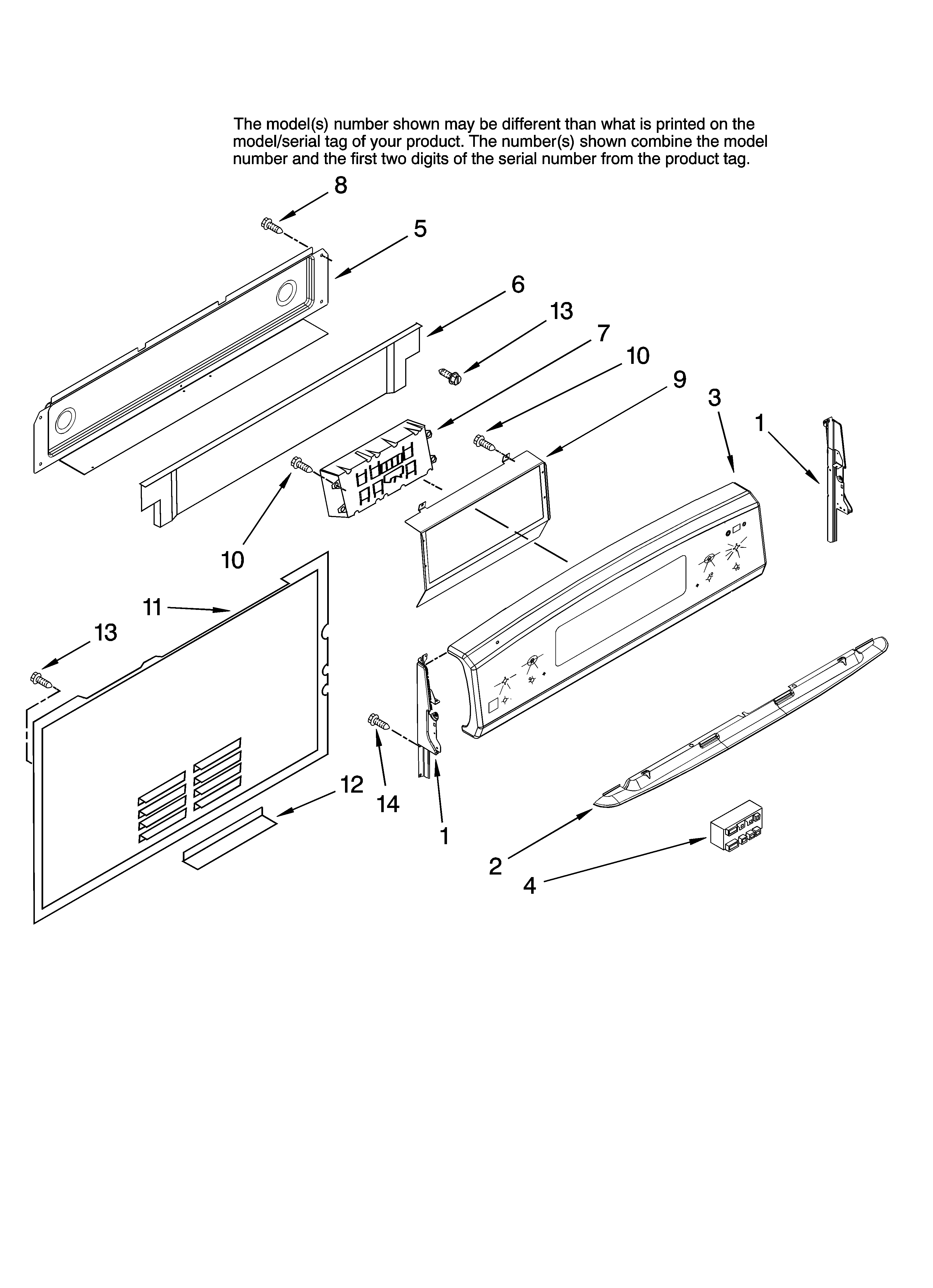 The model(s) number shown may be different than what is printed on the model/serial tag of your product. The number(s) shown combine the model number and the first two digits of the serial number from the product tag.

8
5
6
13
7
10
9
3
1
10
11
13
12
14
1
2
4